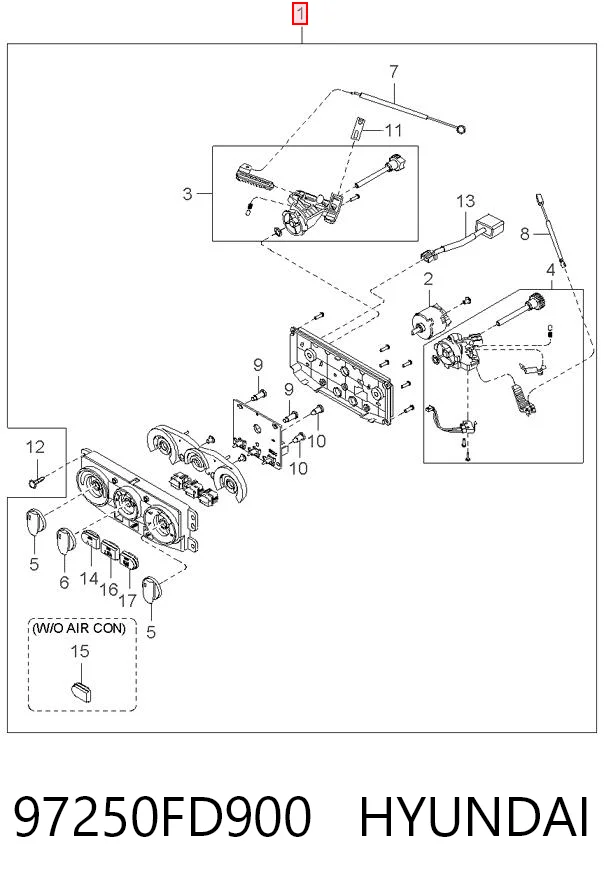 1
7
11
3
13
8
2
4
9
9
10
10
12
5
6
14
16
17
5
(W/O AIR CON)
15

97250FD900 HYUNDAI