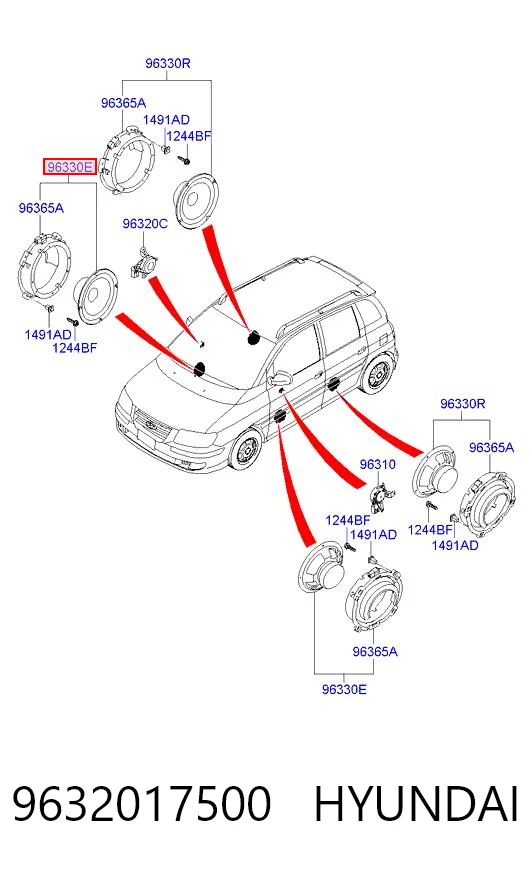 96330R
96365A
1491AD
1244BF
96330E
96365A
96320C
1491AD
1244BF
96330R
96365A
96310
1244BF
1491AD
1244BF
1491AD
96365A
96330E

9632017500 HYUNDAI