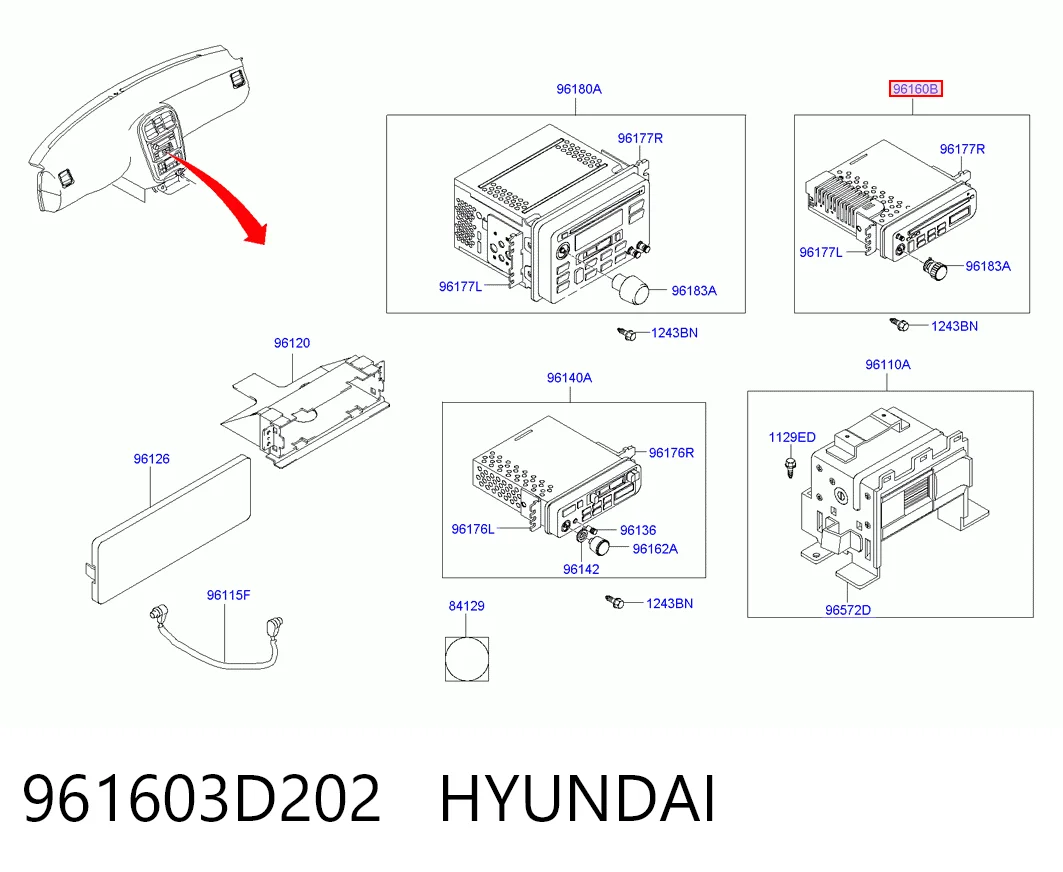 96180A
96177R
96177L
96183A
1243BN
96160B
96177R
96177L
96183A
1243BN
96120
96126
96115F
96140A
96176R
96176L
96136
96162A
96142
1243BN
84129
96110A
1129ED
96572D

961603D202 HYUNDAI