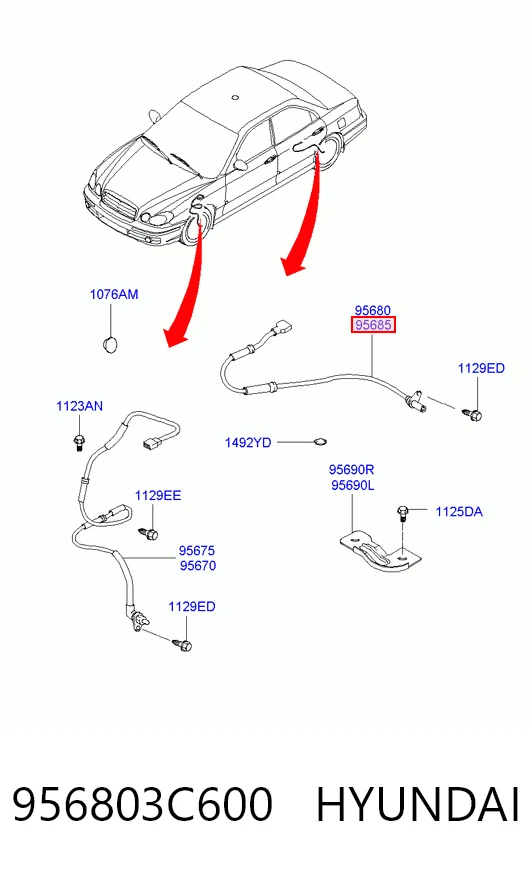 1076AM

95680
95685

1129ED

1123AN

1492YD

95690R
95690L

1129EE

1125DA

95675
95670

1129ED

956803C600 HYUNDAI