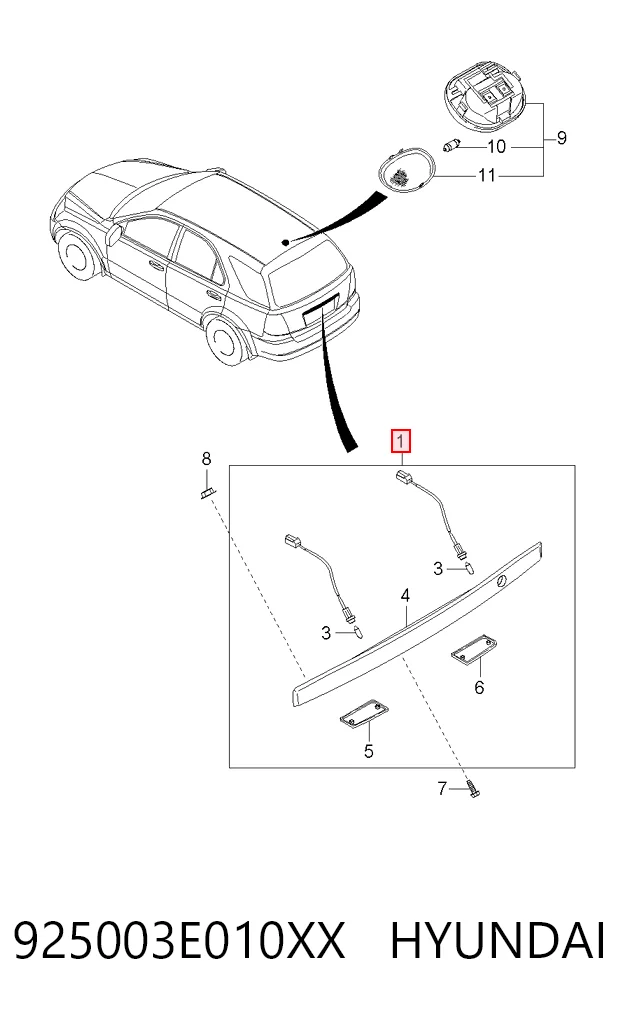 9
10
11
1
8
3
3
4
6
5
7

925003E010XX HYUNDAI