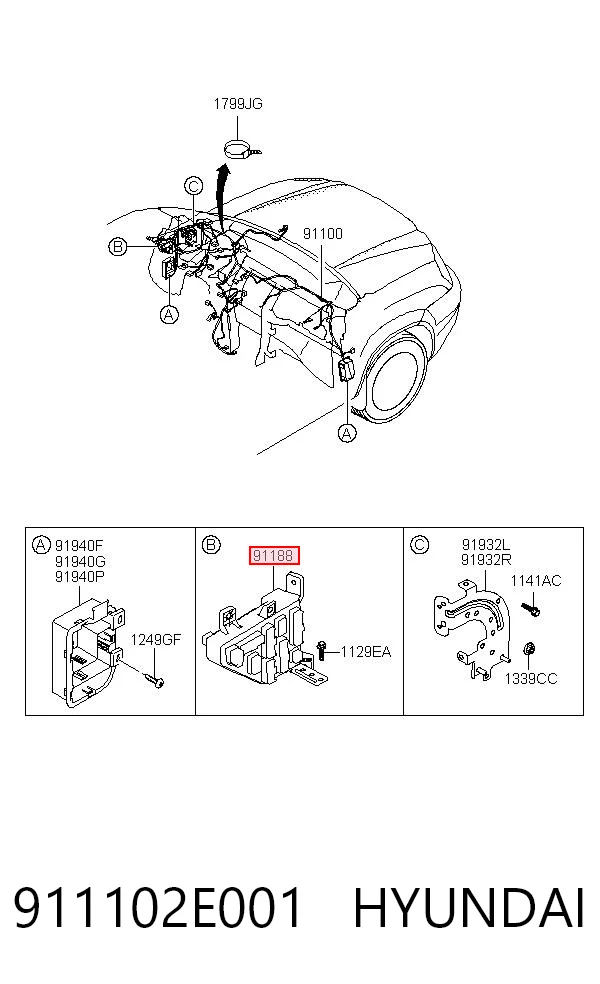 1799JG

C

B

91100

A

A

A 91940F
91940G
91940P

1249GF

B 91188

1129EA

C 91932L
91932R

1141AC

1339CC

911102E001 HYUNDAI