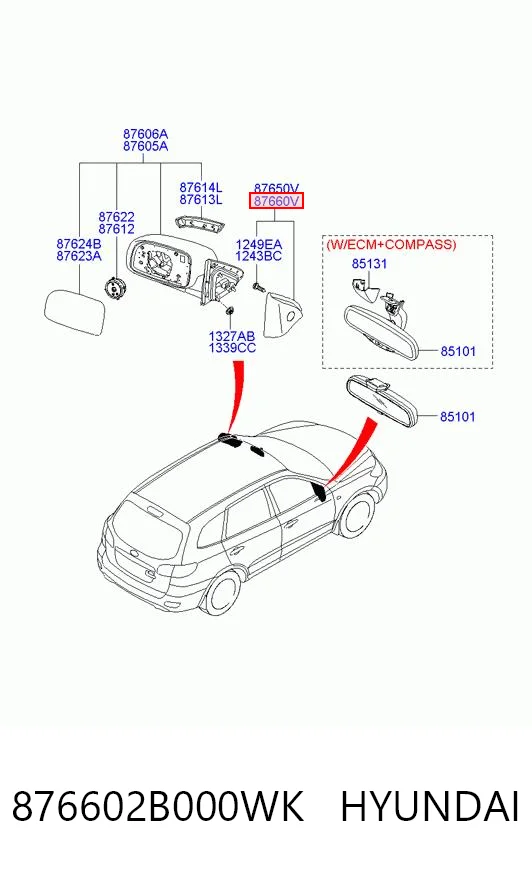 87606A
87605A

87614L
87613L

87650V
87660V

87622
87612

87624B
87623A

1249EA
1243BC

1327AB
1339CC

(W/ECM+COMPASS)

85131

85101

85101

876602B000WK HYUNDAI