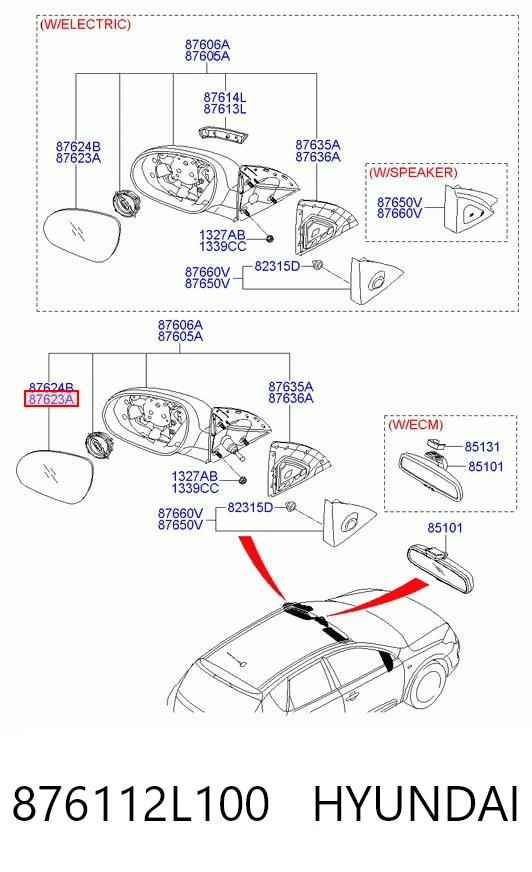 (W/ELECTRIC)

87606A
87605A

87614L
87613L

87624B
87623A

87635A
87636A

(W/SPEAKER)

87650V
87660V

1327AB
1339CC

87660V
87650V

82315D

87606A
87605A

87624B
87623A

87635A
87636A

(W/ECM)

85131
85101

1327AB
1339CC

87660V
87650V

82315D

85101

876112L100 HYUNDAI