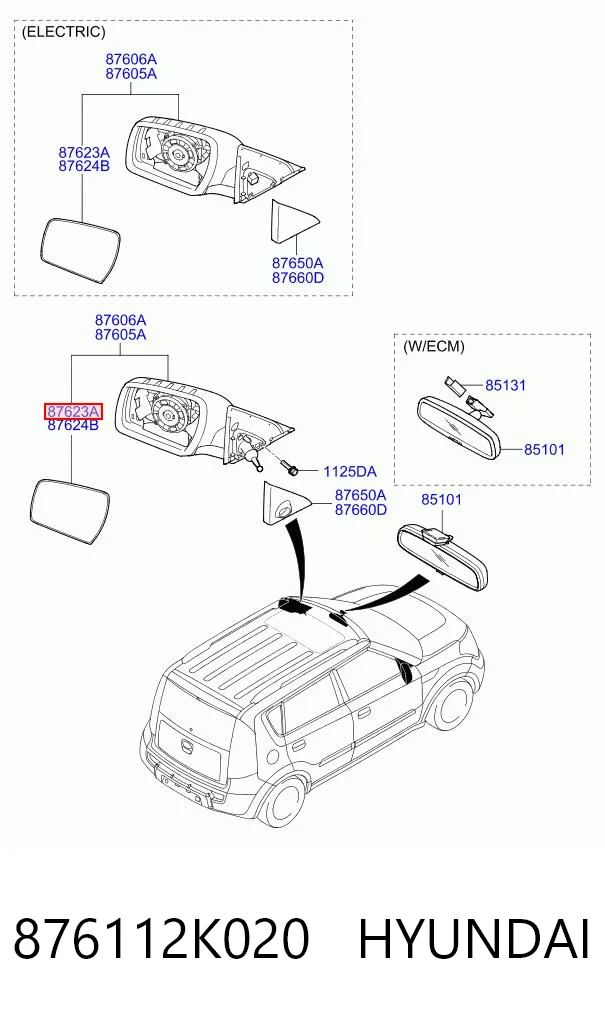 (ELECTRIC)

87606A
87605A

87623A
87624B

87650A
87660D

87606A
87605A

87623A
87624B

1125DA

87650A
87660D

(W/ECM)

85131

85101

85101

876112K020 HYUNDAI