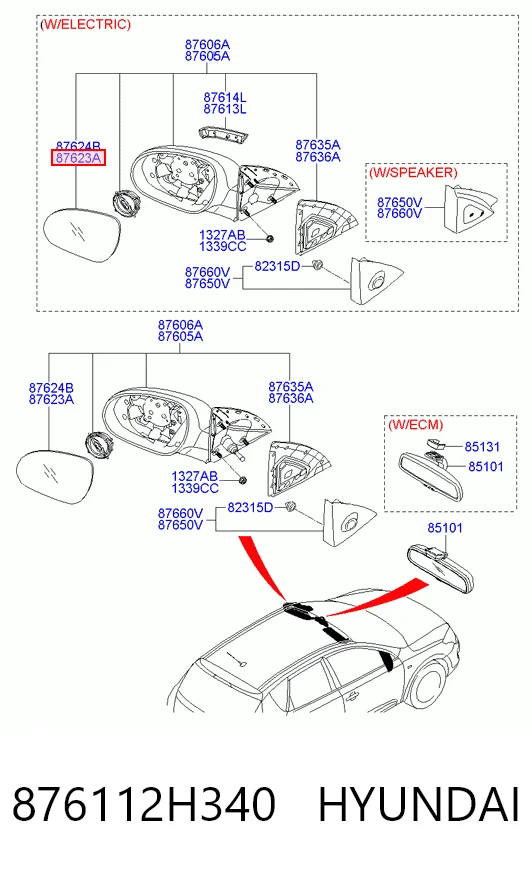 (W/ELECTRIC)

87606A
87605A

87614L
87613L

87624B
87623A

87635A
87636A

(W/SPEAKER)

87650V
87660V

1327AB
1339CC

87660V
87650V

82315D

87606A
87605A

87624B
87623A

87635A
87636A

(W/ECM)

85131

85101

1327AB
1339CC

87660V
87650V

82315D

85101

876112H340 HYUNDAI