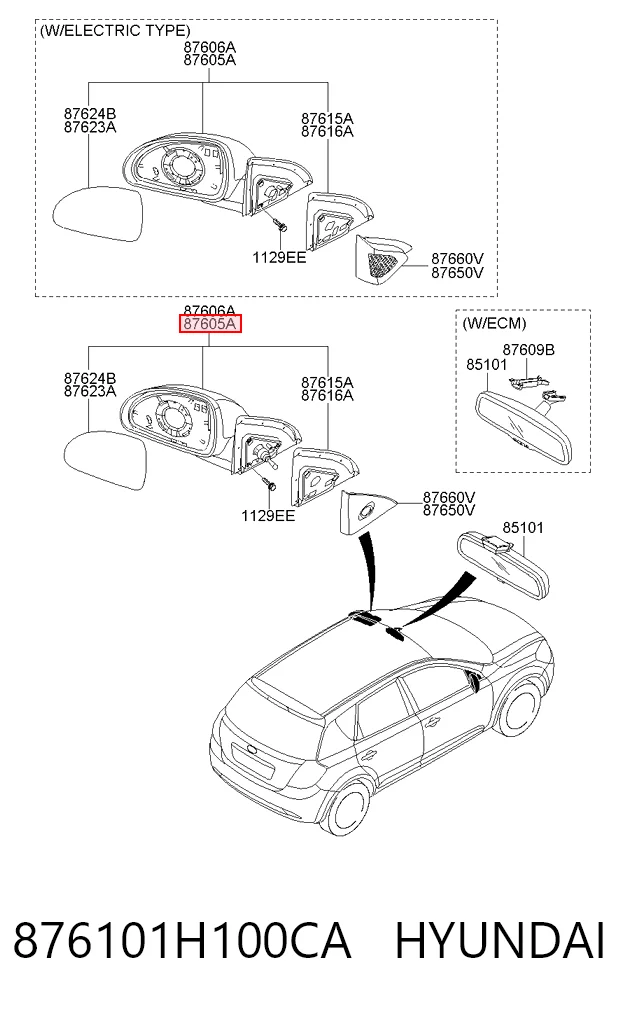 (W/ELECTRIC TYPE)
87606A
87605A
87624B
87623A
87615A
87616A
1129EE
87660V
87650V

87606A
87605A
87624B
87623A
87615A
87616A
1129EE
87660V
87650V

(W/ECM)
87609B
85101

85101

876101H100CA HYUNDAI