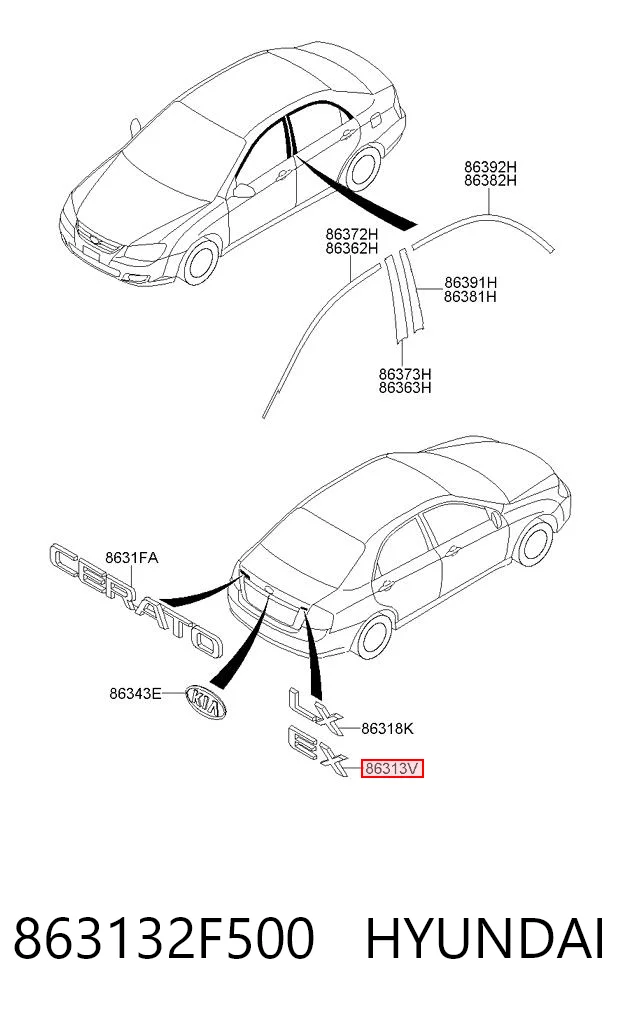 86392H
86382H
86372H
86362H
86391H
86381H
86373H
86363H
8631FA
CERATO
86343E
KIA
LX
86318K
EX
86313V

863132F500 HYUNDAI