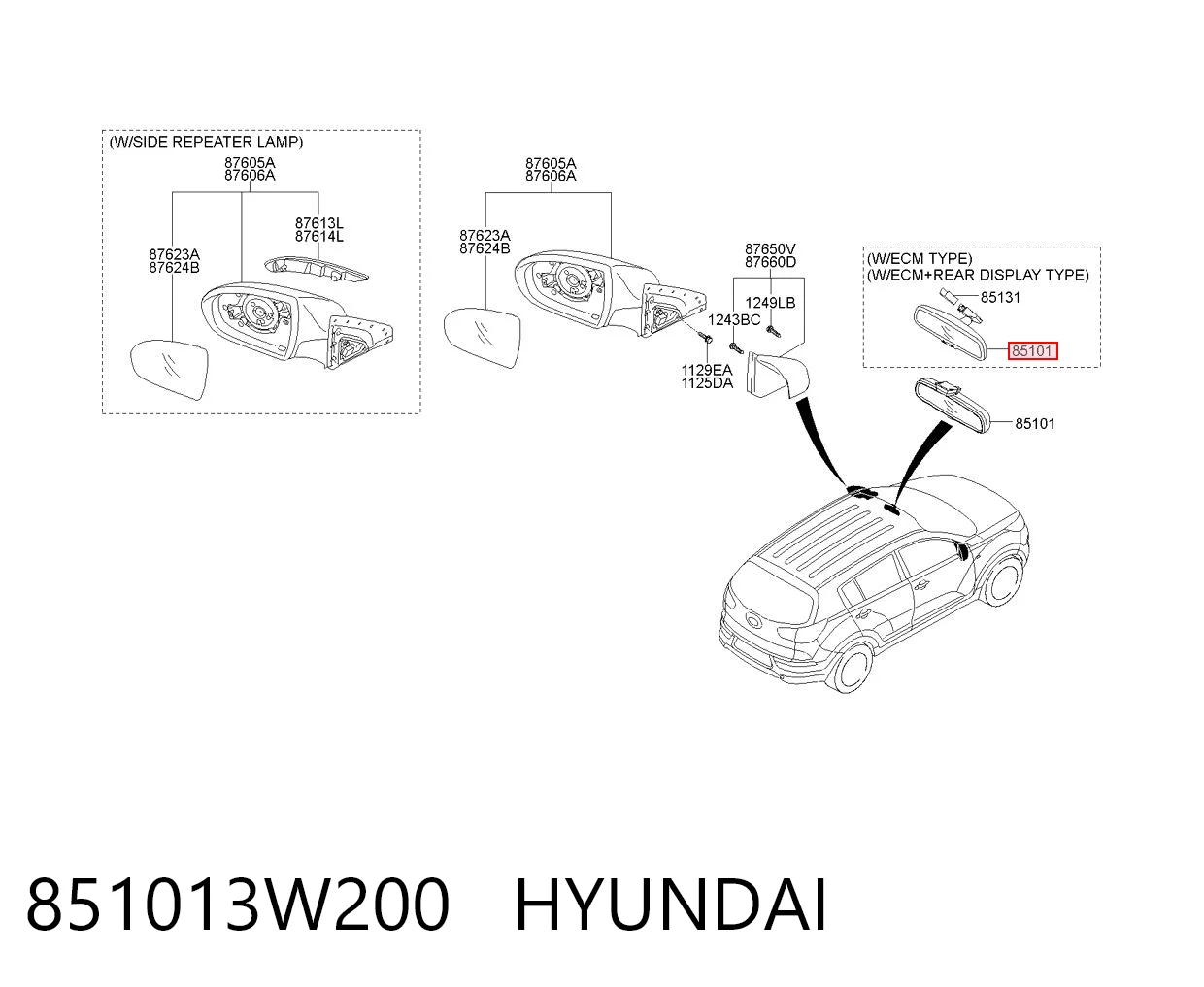 (W/SIDE REPEATER LAMP)
87605A
87606A
87613L
87614L
87623A
87624B

87605A
87606A
87623A
87624B
87650V
87660D
1249LB
1243BC
1129EA
1125DA

(W/ECM TYPE)
(W/ECM+REAR DISPLAY TYPE)
85131
85101
85101

851013W200 HYUNDAI