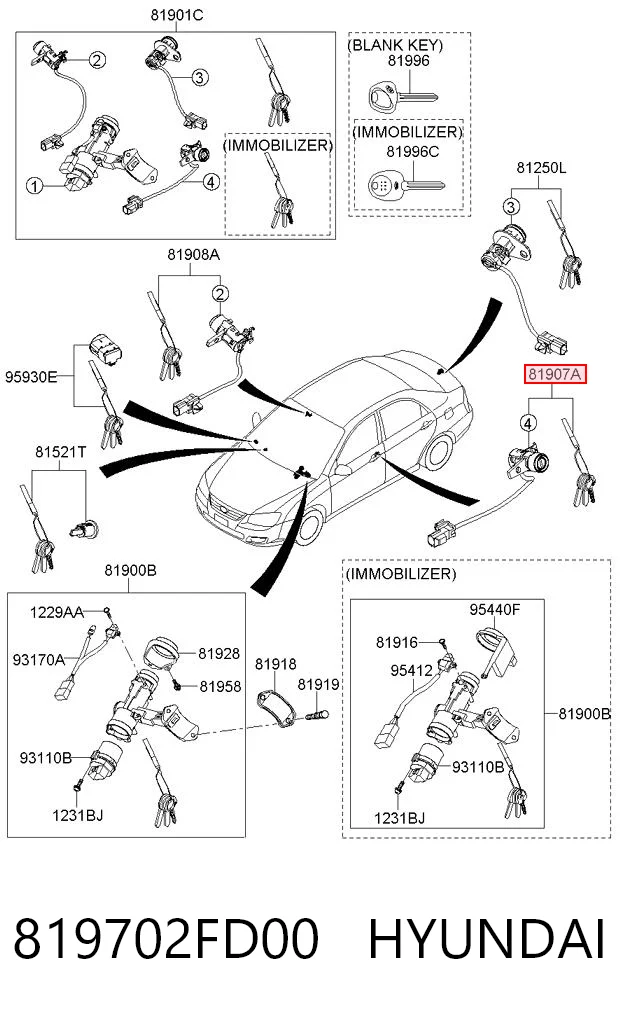 81901C

2

3

1

4

(IMMOBILIZER)

(BLANK KEY)
81996

(IMMOBILIZER)
81996C

81250L

3

81908A

2

95930E

81907A

4

81521T

81900B

1229AA

93170A

81928

81958

81918

81919

93110B

1231BJ

(IMMOBILIZER)

95440F

81916

95412

81900B

93110B

1231BJ

819702FD00 HYUNDAI