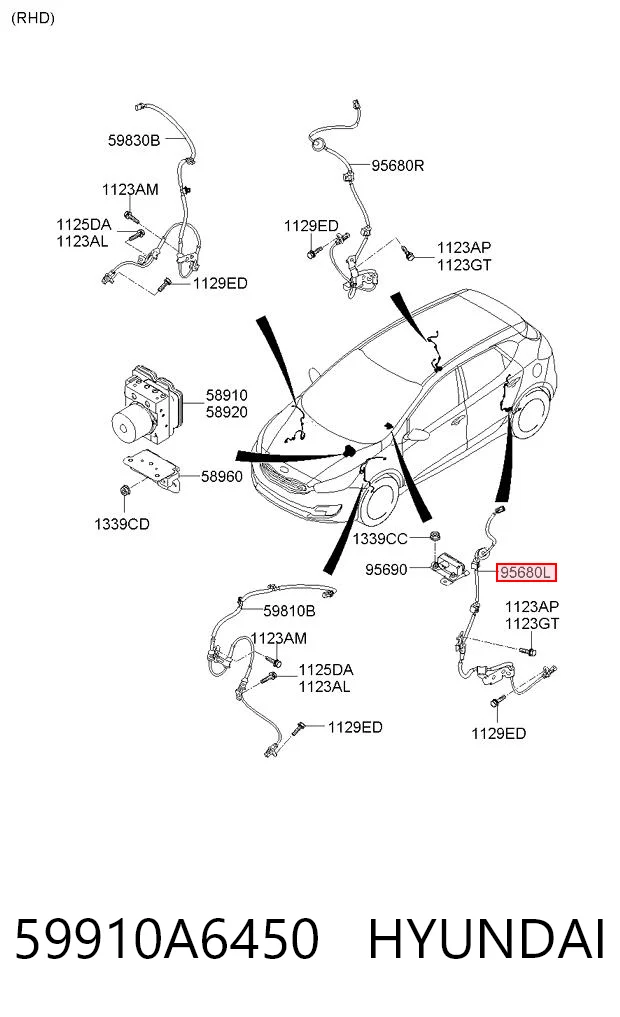 (RHD)

59830B
1123AM
1125DA
1123AL
1129ED

95680R
1129ED
1123AP
1123GT

58910
58920
58960
1339CD

1339CC
95690
95680L
1123AP
1123GT
1129ED

59810B
1123AM
1125DA
1123AL
1129ED

59910A6450 HYUNDAI