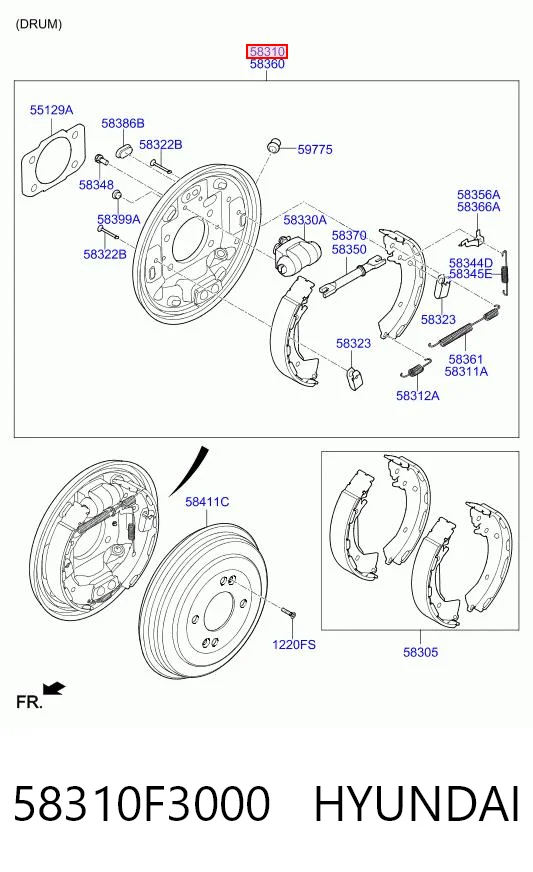 (DRUM)

58310
58360

55129A
58386B
58322B
59775
58348
58399A
58322B
58330A
58370
58350
58356A
58366A
58344D
58345E
58323
58323
58361
58311A
58312A

58411C
1220FS
58305

FR.

58310F3000 HYUNDAI