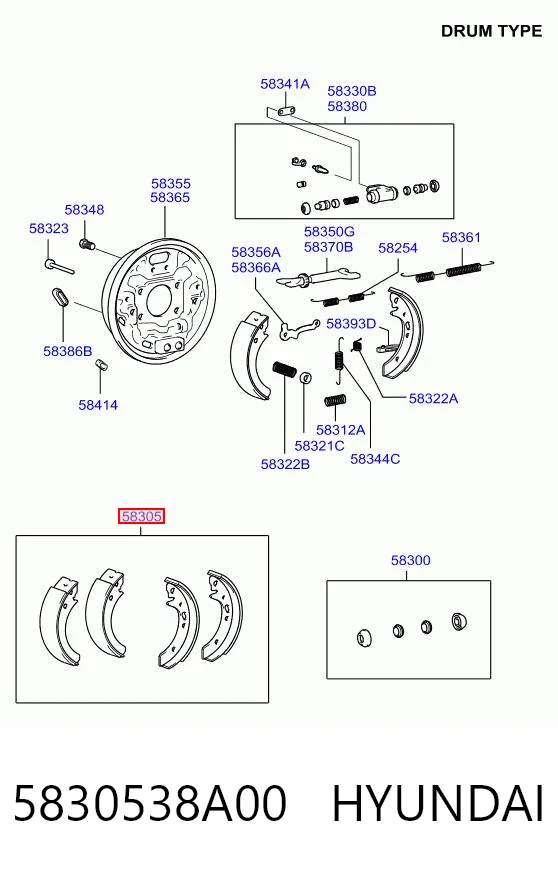 DRUM TYPE

58341A
58330B
58380

58355
58365

58348

58323

58350G
58370B

58356A
58366A

58254

58361

58393D

58386B

58414

58322A

58312A

58321C

58322B

58344C

58305

58300

5830538A00 HYUNDAI