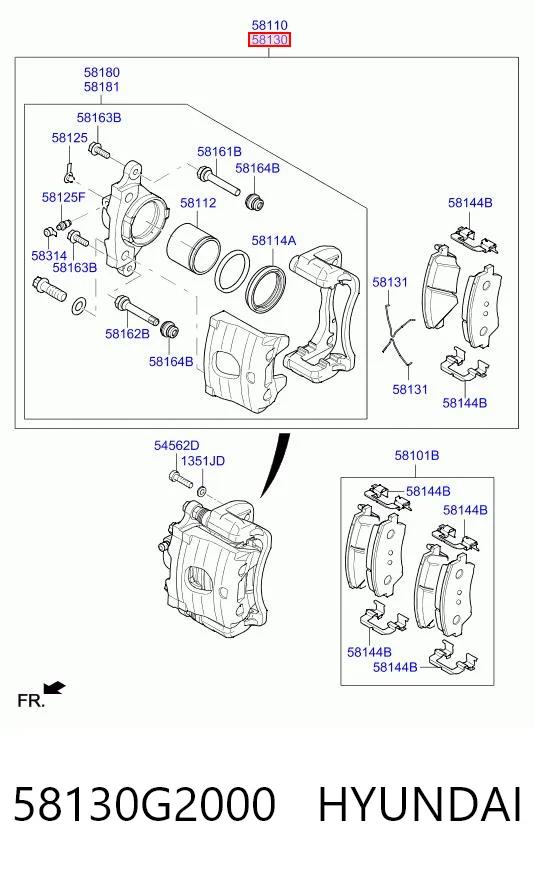 58110
58130
58180
58181
58163B
58125
58161B
58164B
58125F
58112
58144B
58314
58163B
58114A
58131
58162B
58164B
58131
58144B
54562D
1351JD
58101B
58144B
58144B
58144B
58144B
FR.

58130G2000 HYUNDAI