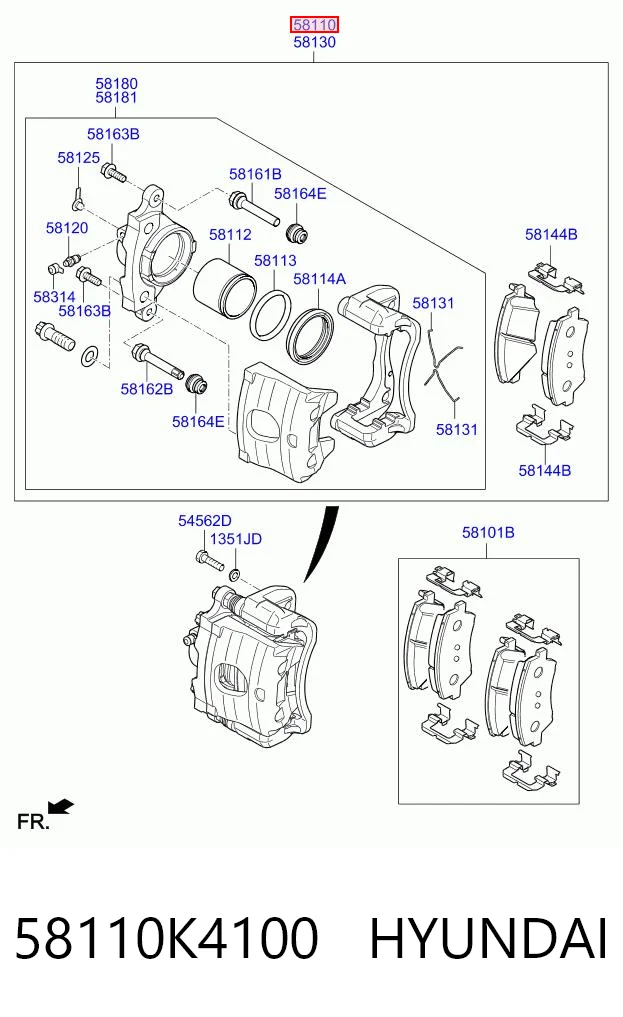 58110
58130

58180
58181

58163B

58125

58161B

58164E

58120

58112

58113

58114A

58144B

58314

58163B

58131

58162B

58164E

58131

58144B

54562D

1351JD

58101B

FR.

58110K4100 HYUNDAI