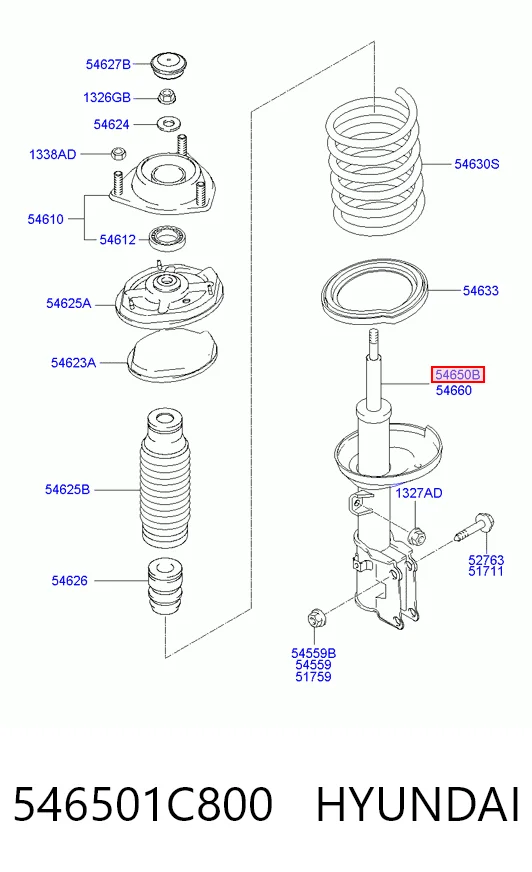 54627B
1326GB
54624
1338AD
54610
54612
54625A
54623A
54625B
54626
54630S
54633
54650B
54660
1327AD
52763
51711
54559B
54559
51759

546501C800 HYUNDAI