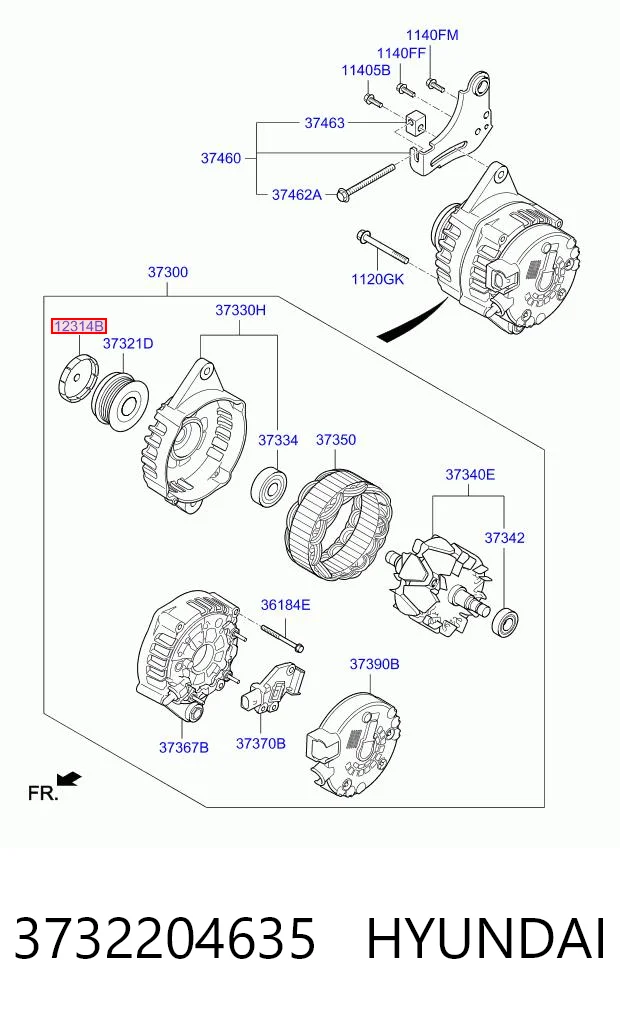 1140FM
1140FF
11405B
37463
37460
37462A
1120GK
37300
12314B
37321D
37330H
37334
37350
37340E
37342
36184E
37390B
37367B
37370B
FR.

3732204635 HYUNDAI