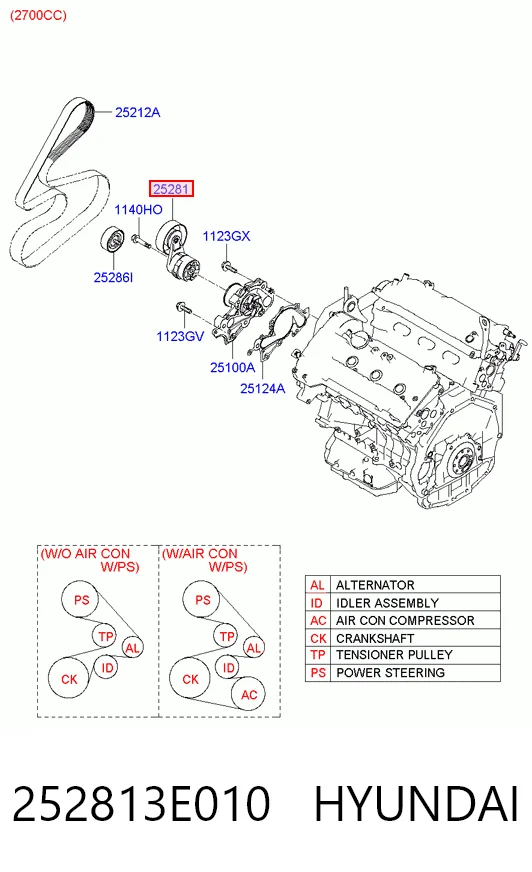 (2700CC)

25212A

25281

1140HO

1123GX

25286I

1123GV

25100A

25124A

(W/O AIR CON W/PS)

PS

TP

AL

ID

CK

(W/AIR CON W/PS)

PS

TP

AL

ID

CK

AC

| AL | ALTERNATOR |
|---|---|
| ID | IDLER ASSEMBLY |
| AC | AIR CON COMPRESSOR |
| CK | CRANKSHAFT |
| TP | TENSIONER PULLEY |
| PS | POWER STEERING |

252813E010 HYUNDAI