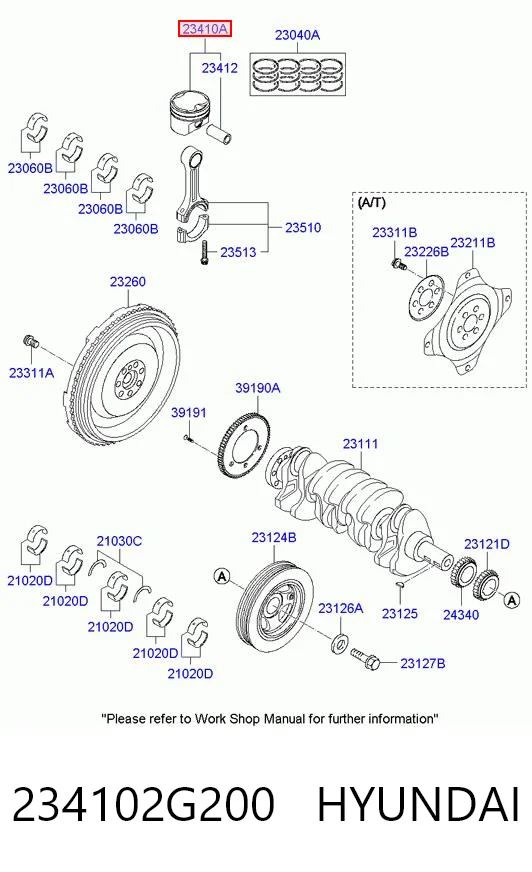 23410A
23040A
23412
23060B
23060B
23060B
23060B
23510
23513
(A/T)
23311B
23226B
23211B
23260
23311A
39190A
39191
23111
21030C
23124B
23121D
21020D
21020D
21020D
21020D
21020D
A
23126A
23125
24340
A
23127B
"Please refer to Work Shop Manual for further information"

234102G200 HYUNDAI