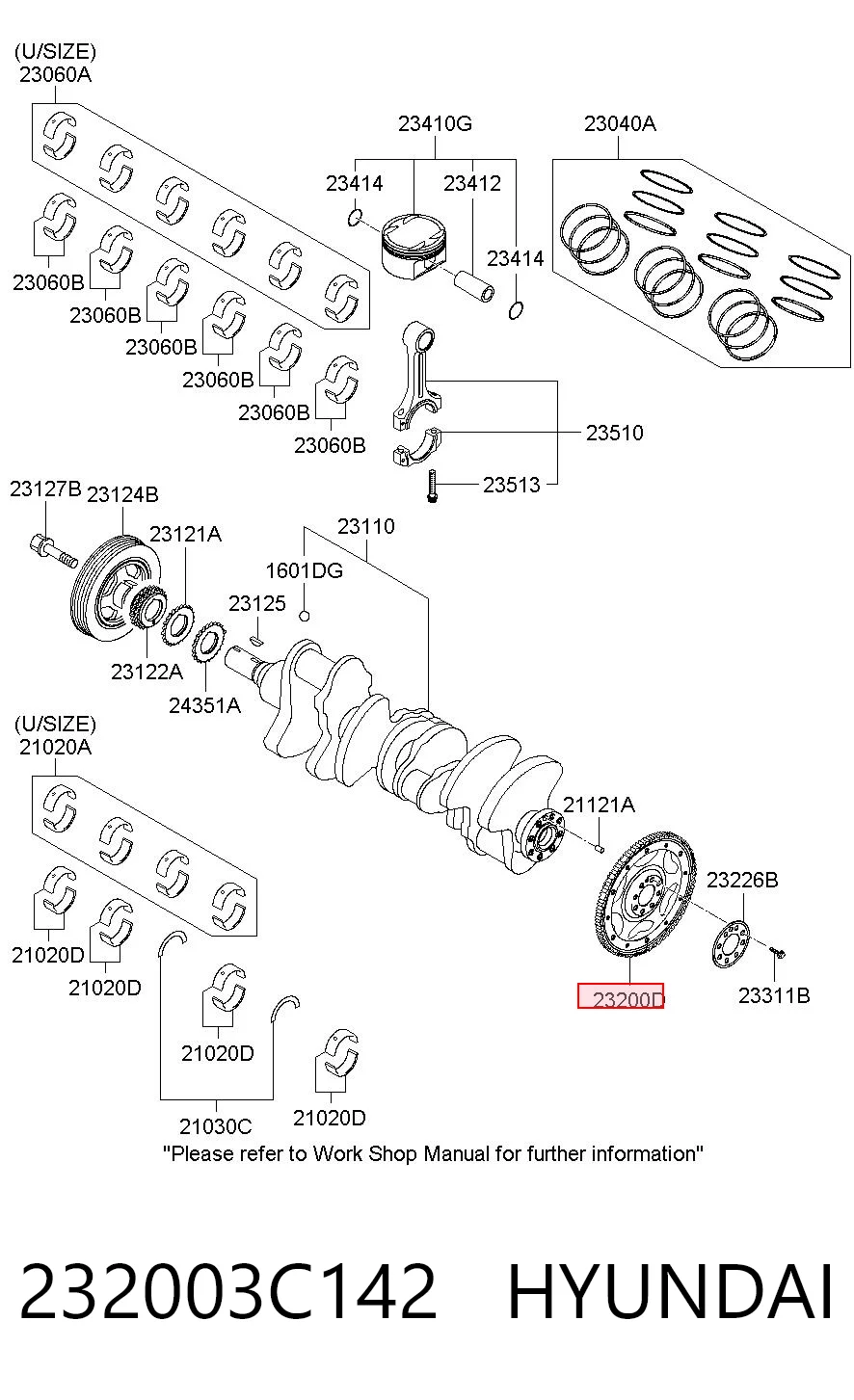 (U/SIZE)
23060A

23410G

23040A

23414

23412

23414

23060B

23060B

23060B

23060B

23060B

23060B

23510

23513

23127B

23124B

23121A

23110

1601DG

23125

23122A

24351A

(U/SIZE)
21020A

21121A

23226B

21020D

21020D

23200D

23311B

21020D

21030C

21020D

"Please refer to Work Shop Manual for further information"

232003C142 HYUNDAI