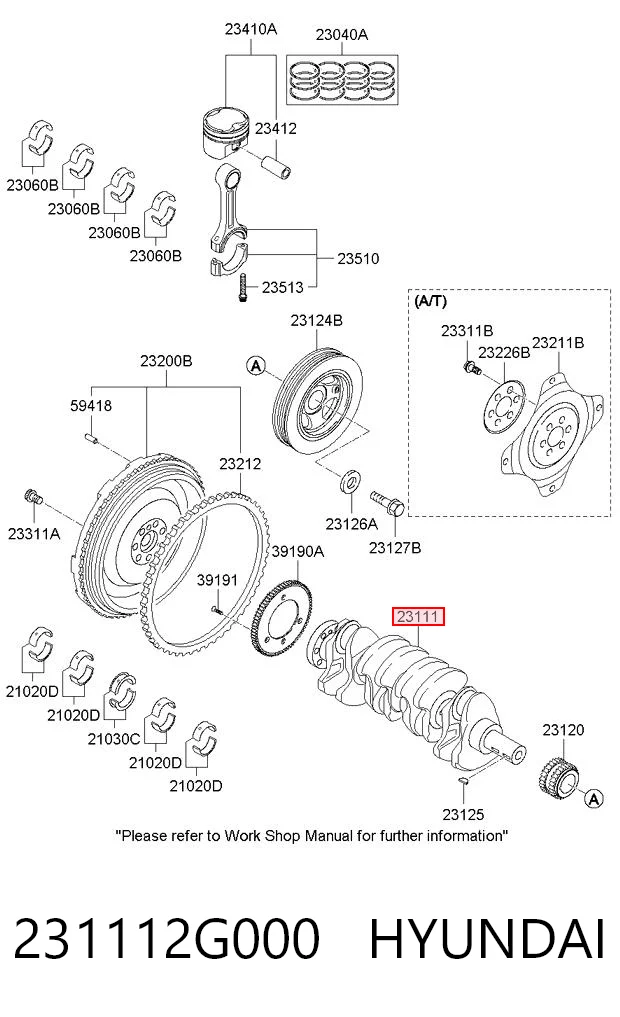 23410A
23040A
23412
23060B
23060B
23060B
23060B
23510
23513
(A/T)
23124B
23311B
23226B
23211B
23200B
A
59418
23212
23311A
23126A
23127B
39190A
39191
23111
21020D
21020D
21030C
21020D
21020D
23120
23125
A
"Please refer to Work Shop Manual for further information"

231112G000 HYUNDAI