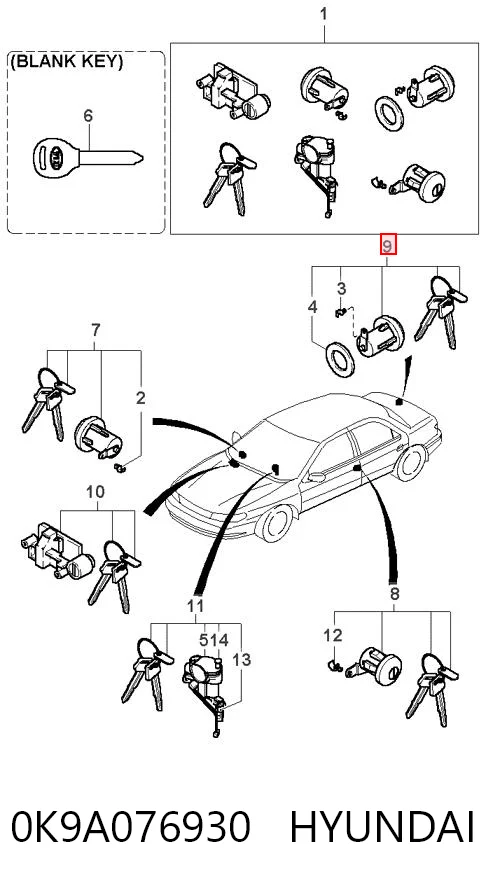 1

(BLANK KEY)

6

9

3

4

7

2

10

11

5 14

13

8

12

0K9A076930 HYUNDAI