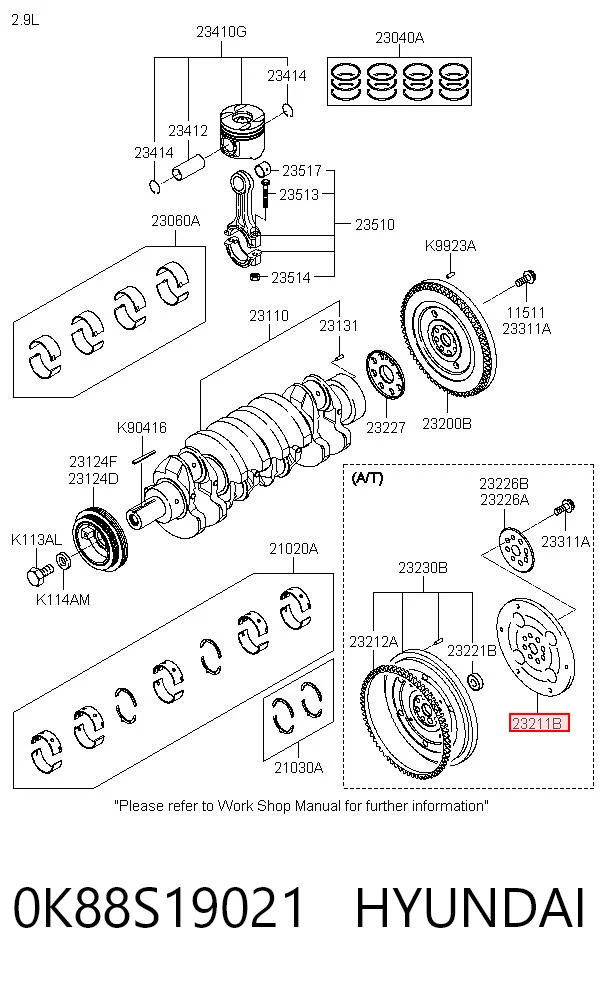 2.9L

23410G
23040A
23414
23412
23414
23517
23513
23510
23514
23060A
K9923A
11511
23311A
23110
23131
23227
23200B
K90416
23124F
23124D
K113AL
K114AM
21020A
21030A
(A/T)
23226B
23226A
23311A
23230B
23212A
23221B
23211B

"Please refer to Work Shop Manual for further information"

0K88S19021 HYUNDAI