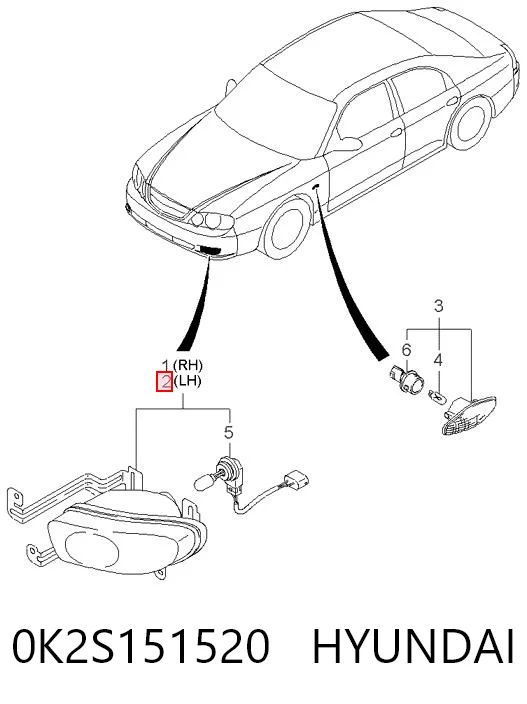 3
6
4
1 (RH)
2 (LH)
5
0K2S151520 HYUNDAI