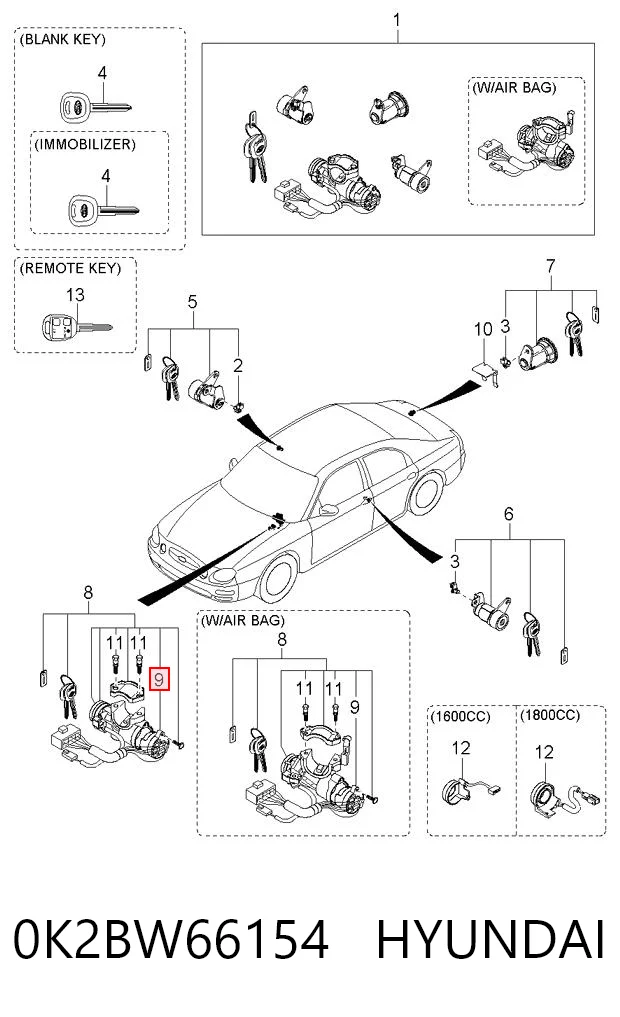 (BLANK KEY)
4
(IMMOBILIZER)
4
1
(W/AIR BAG)
(REMOTE KEY)
13
5
2
7
10
3
6
3
8
11
11
9
(W/AIR BAG)
8
11
11
9
(1600CC)
12
(1800CC)
12

0K2BW66154 HYUNDAI