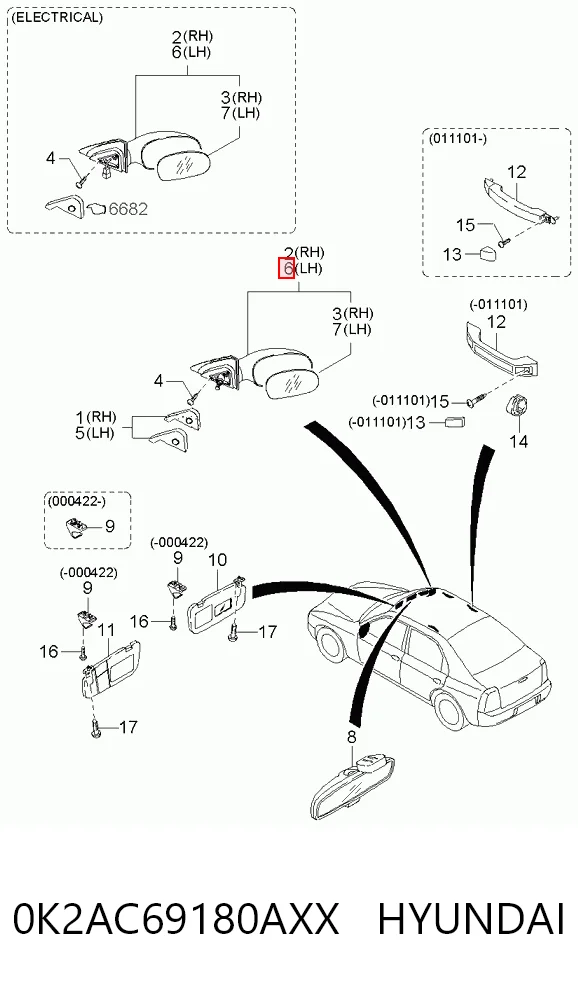 (ELECTRICAL)
2(RH)
6(LH)
3(RH)
7(LH)
4
6682

(011101-)
12
15
13

2(RH)
6(LH)
3(RH)
7(LH)
4
1(RH)
5(LH)

(-011101)
12
(-011101)15
(-011101)13
14

(000422-)
9

(-000422)
9
10
16
17

(-000422)
9
11
16
17

8

0K2AC69180AXX HYUNDAI