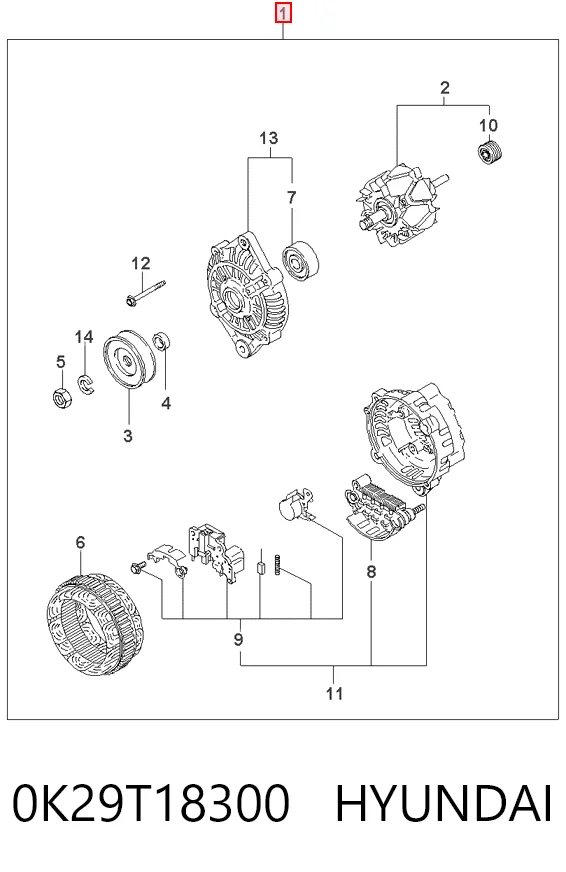 1
2
10
13
7
12
14
5
4
3
6
8
9
11

0K29T18300 HYUNDAI