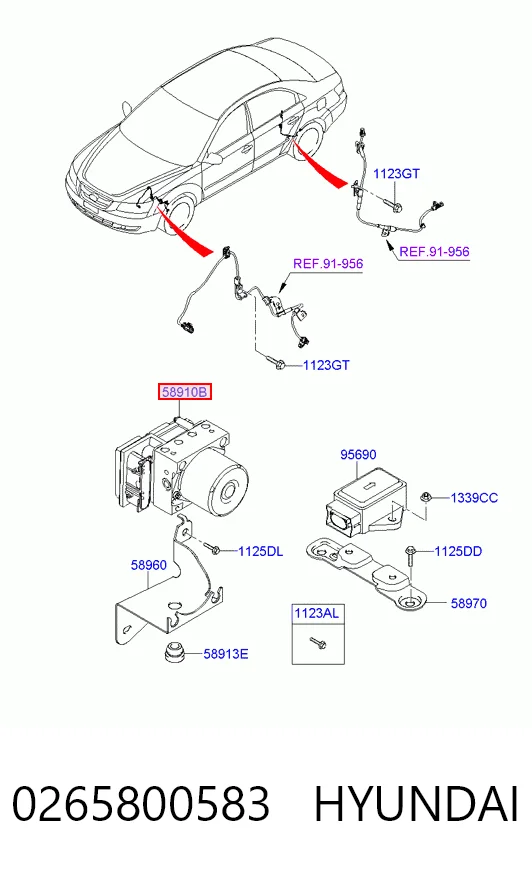 1123GT

REF.91-956

REF.91-956

1123GT

58910B

95690

1339CC

1125DL

1125DD

58960

58970

1123AL

58913E

0265800583 HYUNDAI