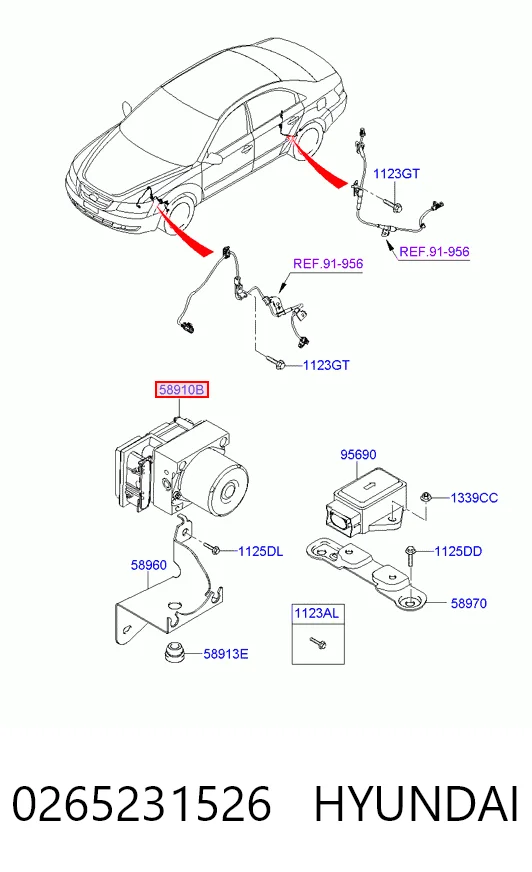 1123GT

REF.91-956

REF.91-956

1123GT

58910B

95690

1339CC

1125DL

1125DD

58960

58970

1123AL

58913E

0265231526 HYUNDAI