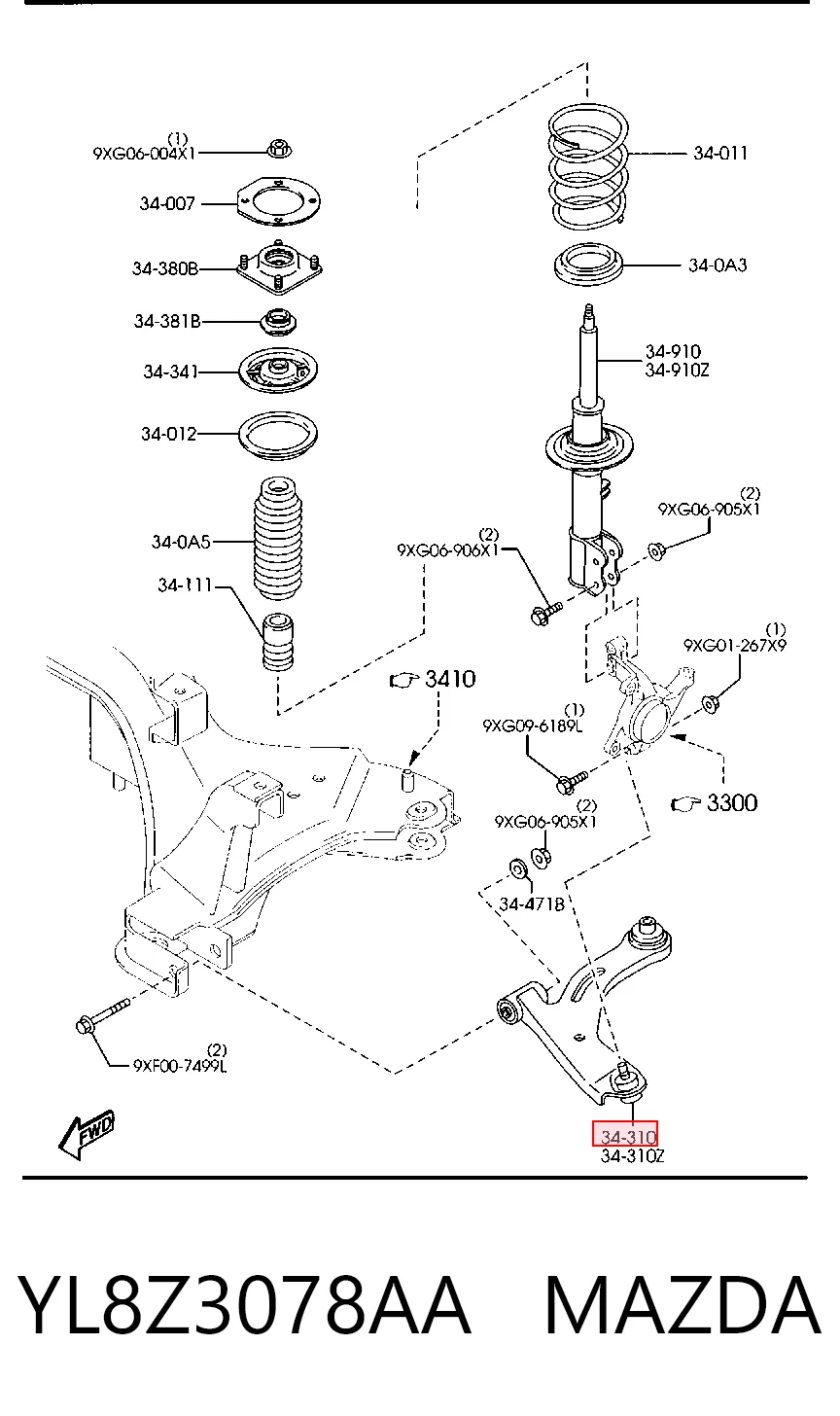 (1)
9XG06-004X1

34-007

34-380B

34-381B

34-341

34-012

34-0A5

34-111

34-011

34-0A3

34-910
34-910Z

(2)
9XG06-905X1

(2)
9XG06-906X1

(1)
9XG01-267X9

3410

(1)
9XG09-6189L

3300

(2)
9XG06-905X1

34-471B

(2)
9XF00-7499L

FWD

34-310
34-310Z

YL8Z3078AA MAZDA