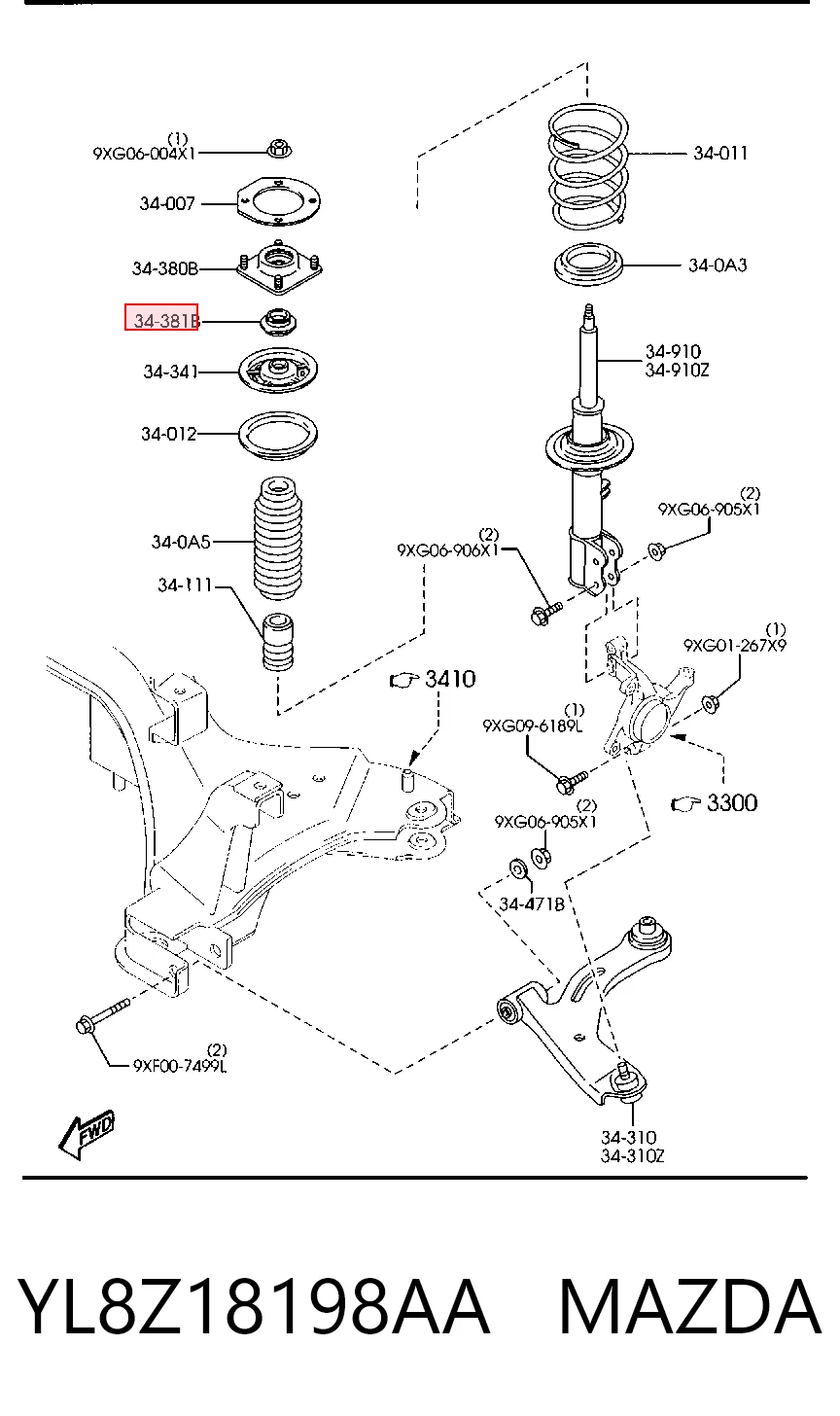 (1)
9XG06-004X1
34-007
34-380B
34-381B
34-341
34-012
34-0A5
34-111
34-011
34-0A3
34-910
34-910Z
(2)
9XG06-905X1
(2)
9XG06-906X1
(1)
9XG01-267X9
3410
(1)
9XG09-6189L
3300
(2)
9XG06-905X1
34-471B
(2)
9XF00-7499L
FWD
34-310
34-310Z

YL8Z18198AA MAZDA