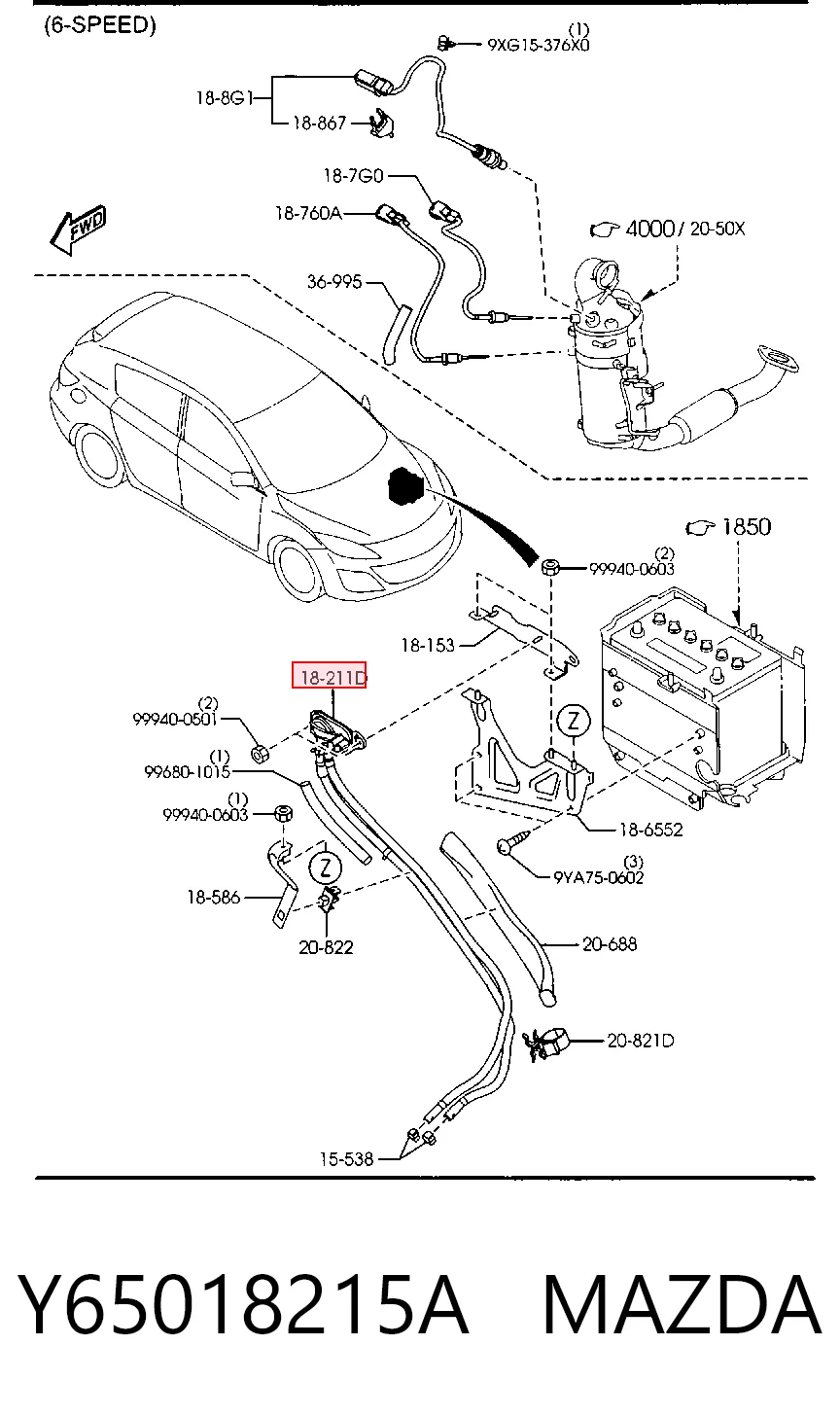 (6-SPEED)

(1)
9XG15-376X0

18-8G1
18-867

18-7G0
18-760A

FWD

4000 / 20-50X

36-995

1850

(2)
99940-0603

18-153

18-211D

(2)
99940-0501

(1)
99680-1015

(1)
99940-0603

Z

Z

18-6552

(3)
9YA75-0602

18-586

20-822

20-688

20-821D

15-538

Y65018215A MAZDA