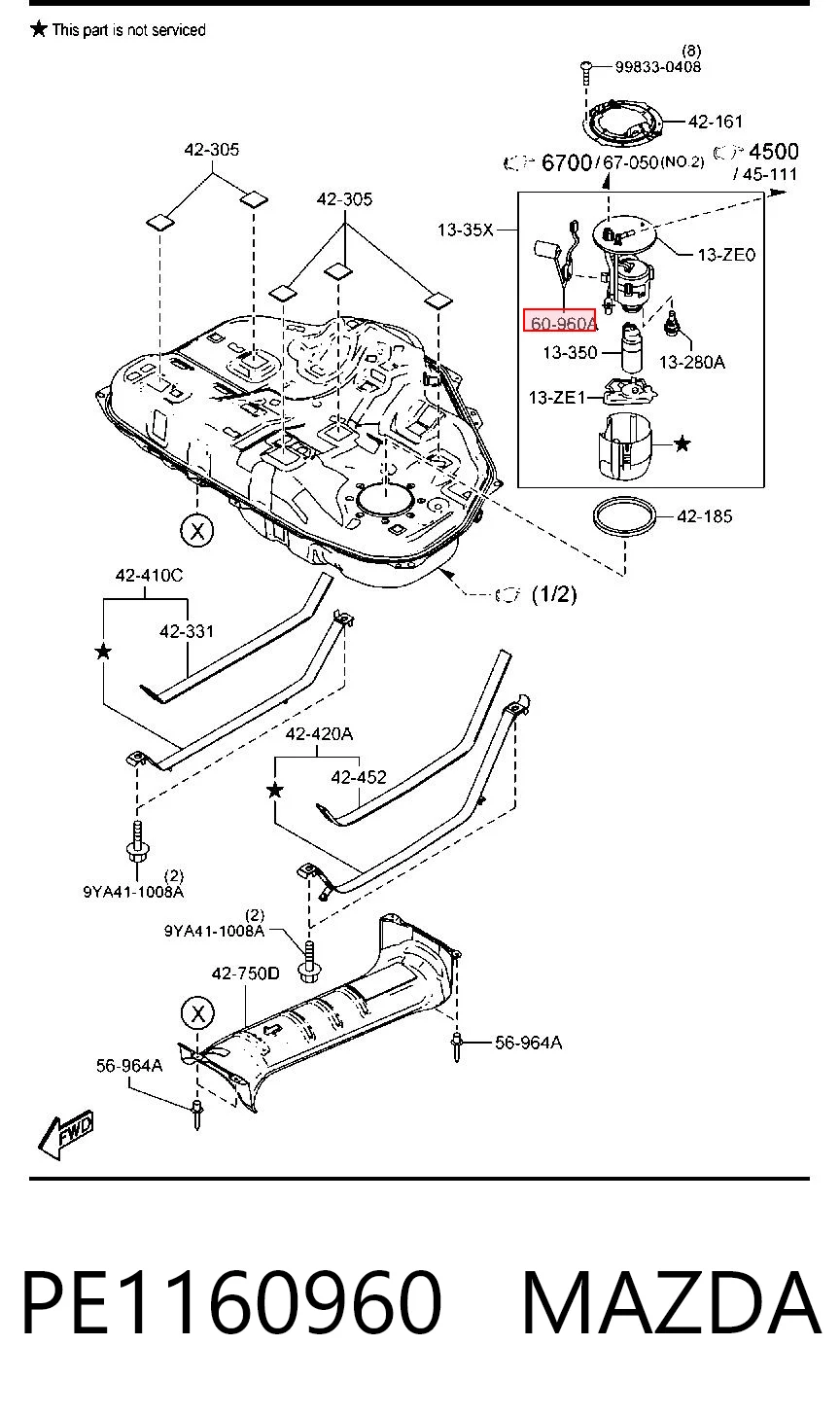 ★ This part is not serviced

(8)
99833-0408
42-161
6700 / 67-050 (NO.2)
4500
/ 45-111
42-305
42-305
13-35X
13-ZE0
60-960A
13-350
13-280A
13-ZE1
★
42-185
X
(1/2)
42-410C
42-331
★
42-420A
42-452
★
(2)
9YA41-1008A
(2)
9YA41-1008A
42-750D
X
56-964A
56-964A
FWD

PE1160960 MAZDA