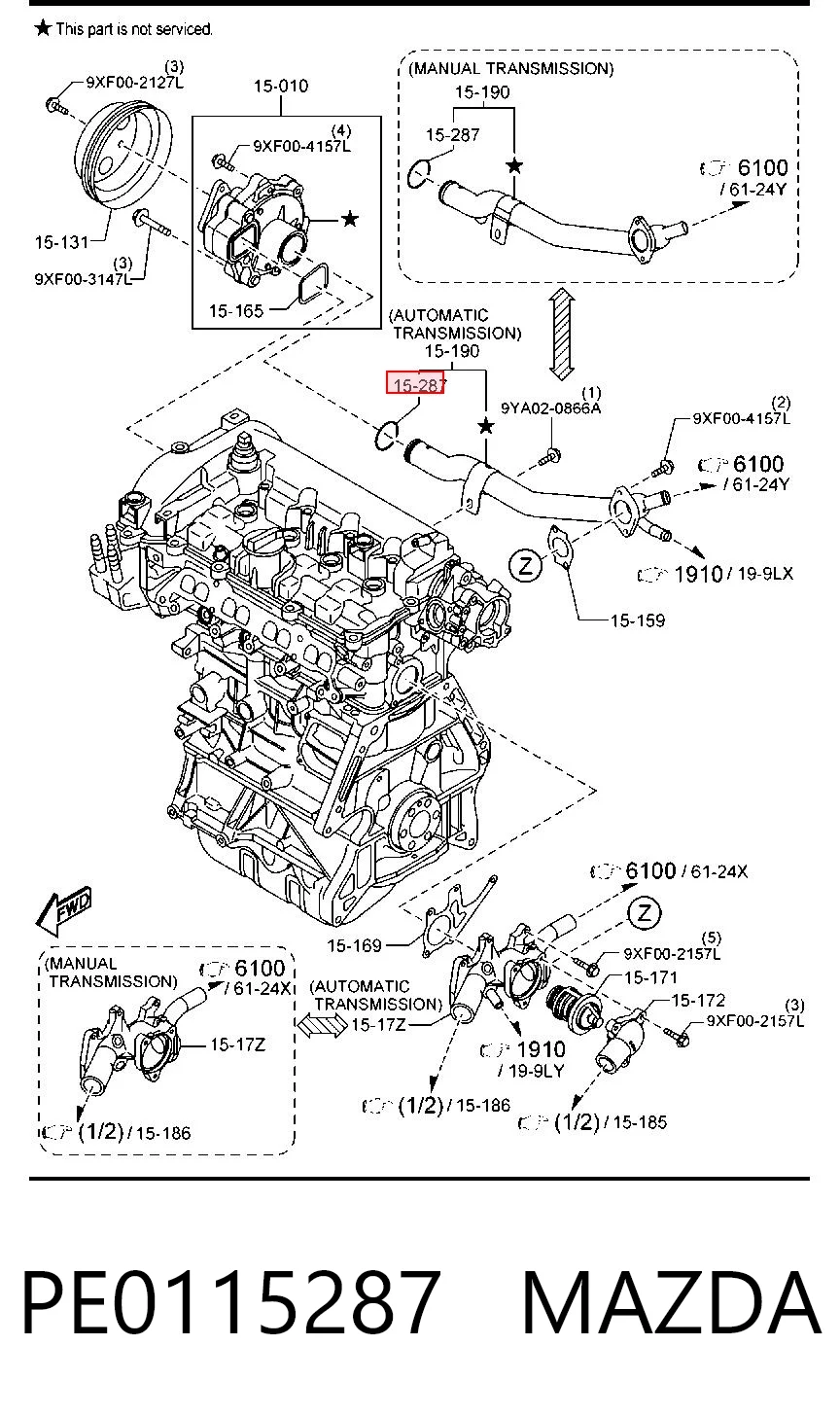 ★ This part is not serviced.

(3)
9XF00-2127L

15-010

(4)
9XF00-4157L

★

15-131

(3)
9XF00-3147L

15-165

(MANUAL TRANSMISSION)
15-190
15-287
★
6100
/ 61-24Y

(AUTOMATIC TRANSMISSION)
15-190
15-287
★
(1)
9YA02-0866A
(2)
9XF00-4157L
6100
/ 61-24Y
Z
1910 / 19-9LX
15-159

6100 / 61-24X
Z
15-169
(5)
9XF00-2157L
15-171
15-172
(3)
9XF00-2157L
FWD

(MANUAL TRANSMISSION)
6100
/ 61-24X
15-17Z
(1/2) / 15-186

(AUTOMATIC TRANSMISSION)
15-17Z
1910
/ 19-9LY
(1/2) / 15-186
(1/2) / 15-185

PE0115287 MAZDA