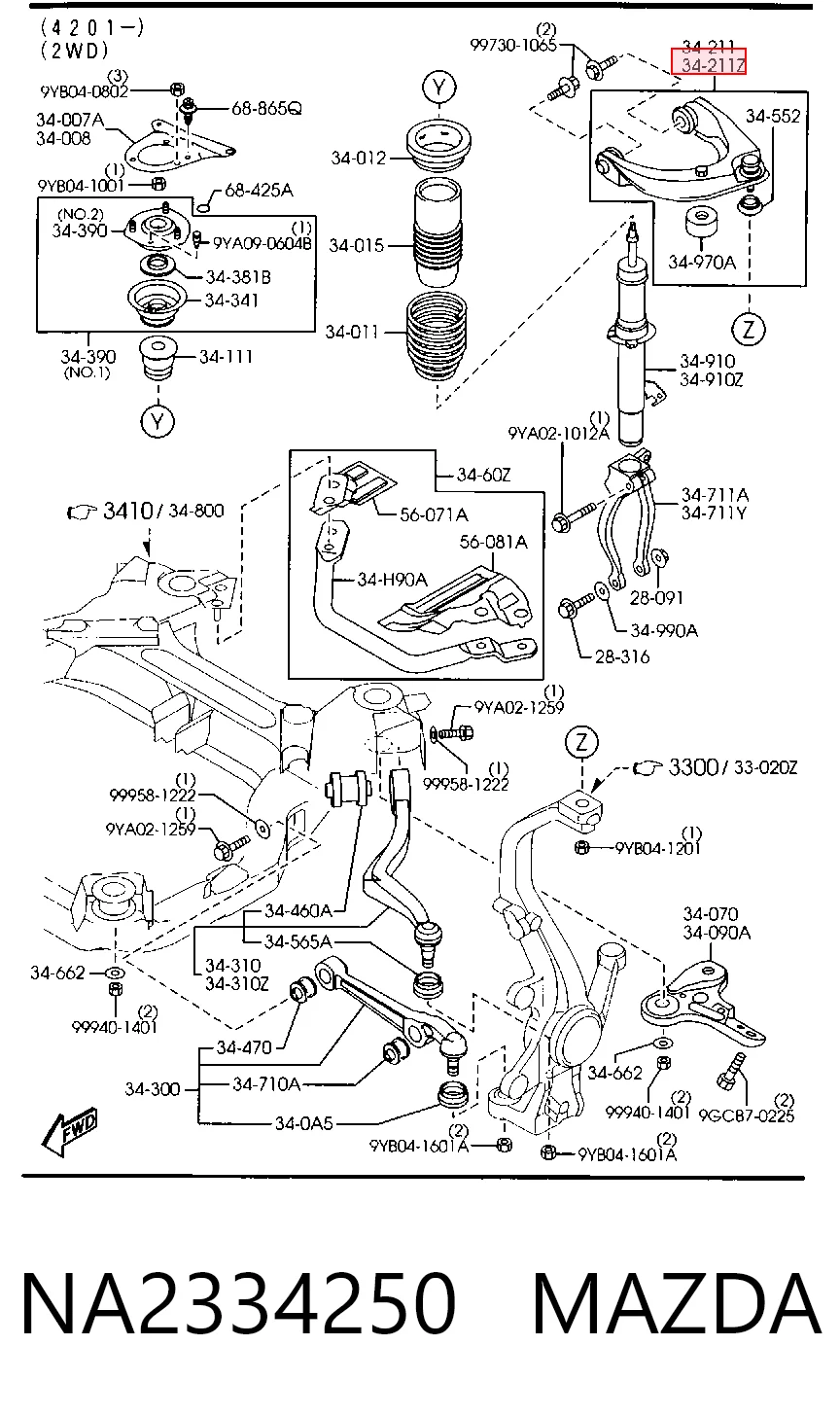 (4201-)
(2WD)

(3)
9YB04-0802
68-865Q
34-007A
34-008
(1)
9YB04-1001
68-425A
(NO.2)
34-390
(1)
9YA09-0604B
34-381B
34-341
34-390
(NO.1)
34-111
Y

Y
34-012
34-015
34-011

(2)
99730-1065
34-211
34-211Z
34-552
34-970A
Z
34-910
34-910Z
(1)
9YA02-1012A
34-711A
34-711Y
28-091
34-990A
28-316

34-60Z
56-071A
56-081A
34-H90A

3410 / 34-800

(1)
9YA02-1259
(1)
99958-1222
(1)
99958-1222
(1)
9YA02-1259

Z
3300 / 33-020Z
(1)
9YB04-1201

34-460A
34-565A
34-310
34-310Z
34-662
(2)
99940-1401
34-470
34-300
34-710A
34-0A5
(2)
9YB04-1601A
(2)
9YB04-1601A
34-070
34-090A
34-662
(2)
99940-1401
(2)
9GCB7-0225
FWD

NA2334250 MAZDA