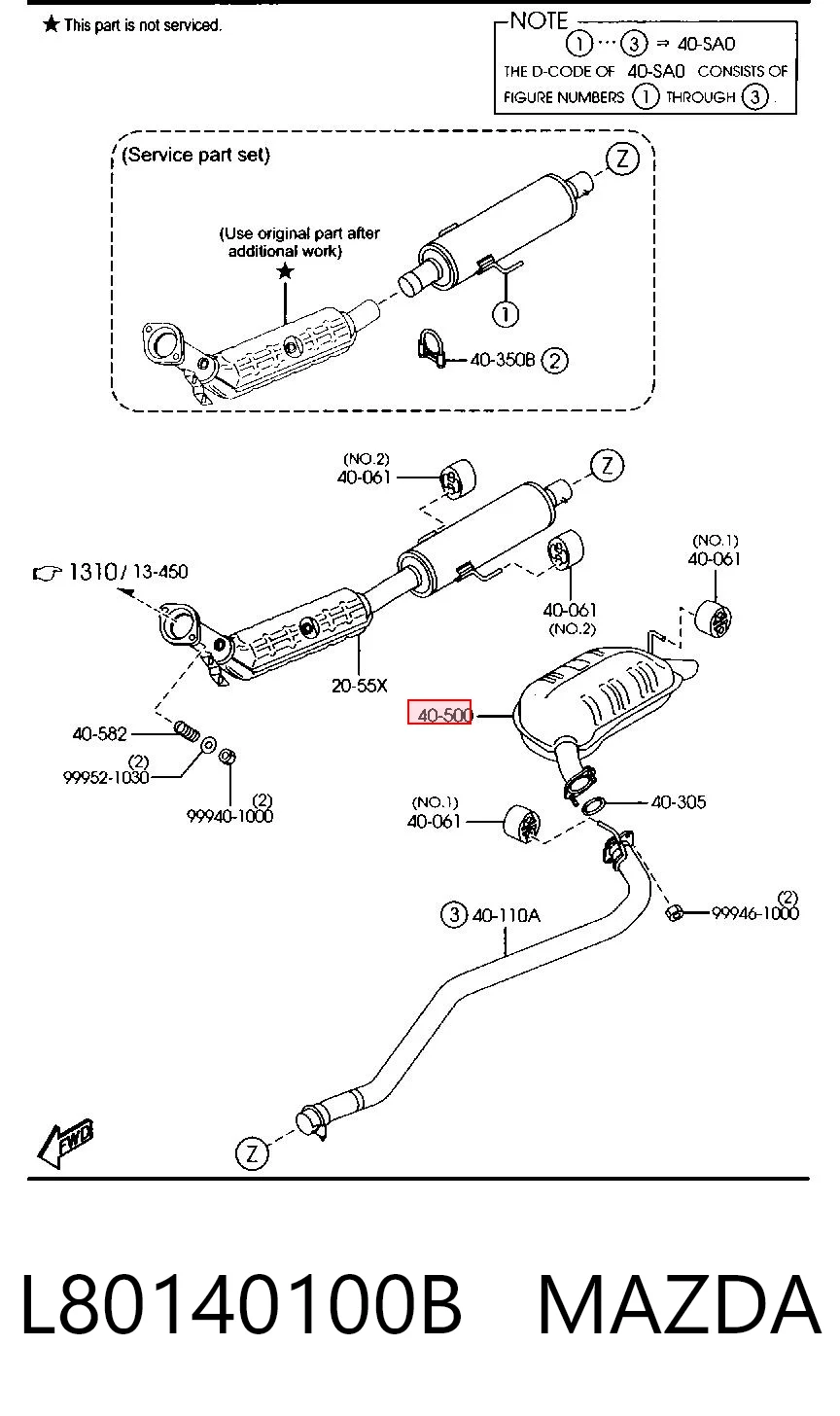 ★ This part is not serviced.

NOTE
① ··· ③ ⇒ 40-SA0
THE D-CODE OF 40-SA0 CONSISTS OF FIGURE NUMBERS ① THROUGH ③.

(Service part set)
Z
(Use original part after additional work)
★
①
40-350B ②

(NO.2)
40-061
Z
(NO.1)
40-061
1310 / 13-450
40-061
(NO.2)
20-55X
40-500
40-582
(2)
99952-1030
(2)
99940-1000
(NO.1)
40-061
40-305
(2)
99946-1000
③ 40-110A
FWD
Z

L80140100B MAZDA