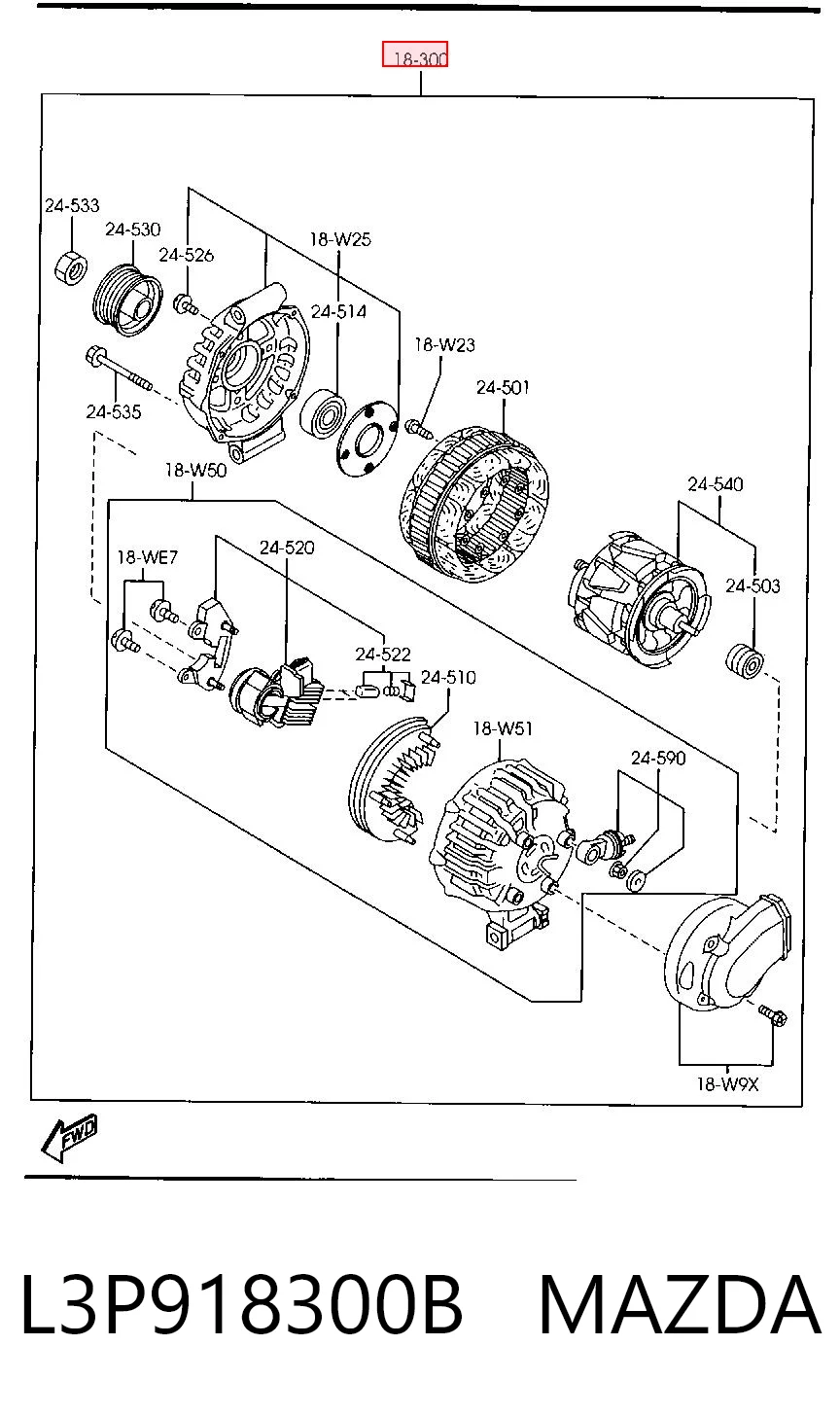 18-300

24-533
24-530
24-526
18-W25
24-514
18-W23
24-501
24-535
18-W50
24-540
18-WE7
24-520
24-503
24-522
24-510
18-W51
24-590
18-W9X

FWD

L3P918300B MAZDA