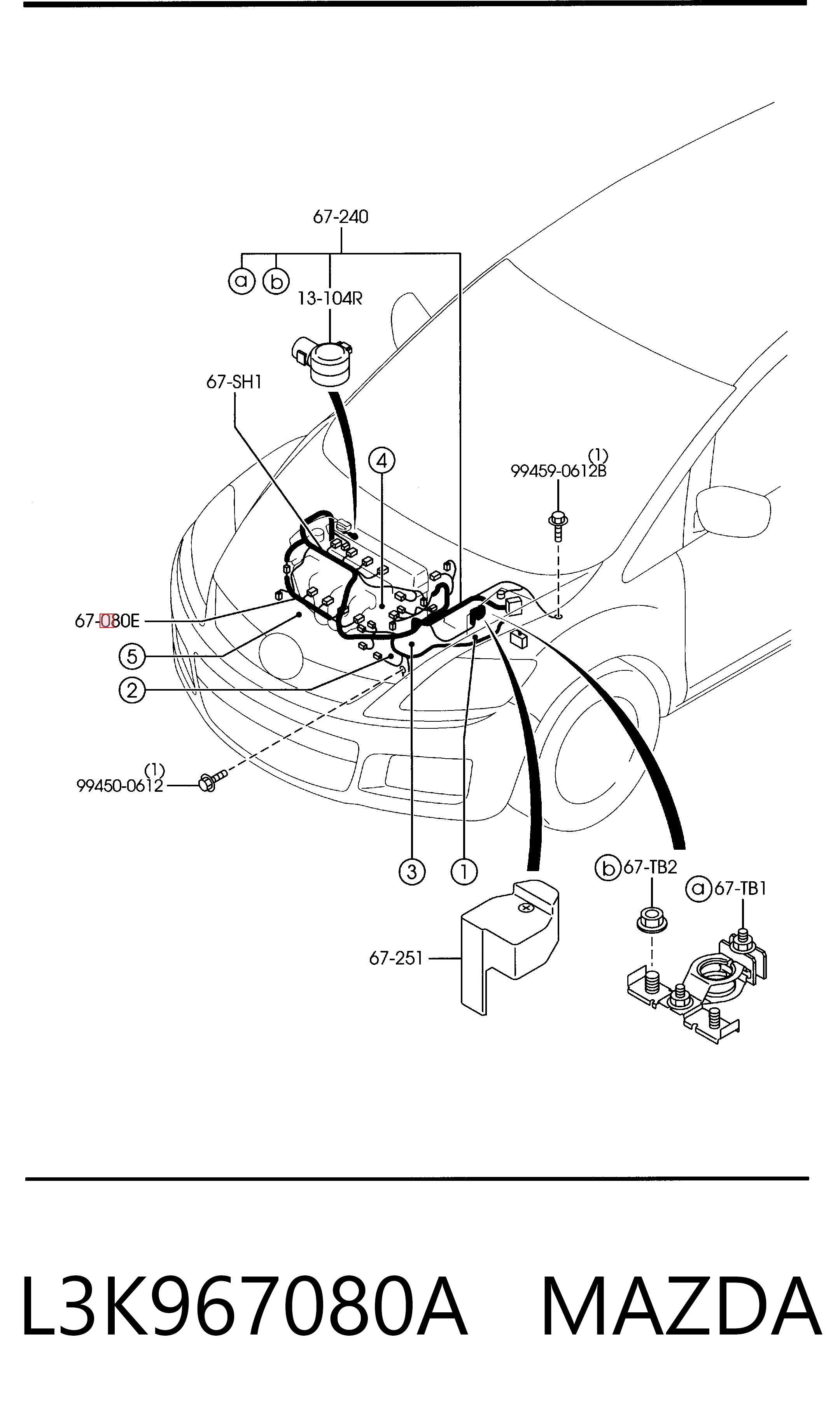 67-240

a b

13-104R

67-SH1

4

(1)
99459-0612B

67-080E

5

2

(1)
99450-0612

3 1

b 67-TB2

a 67-TB1

67-251

L3K967080A MAZDA