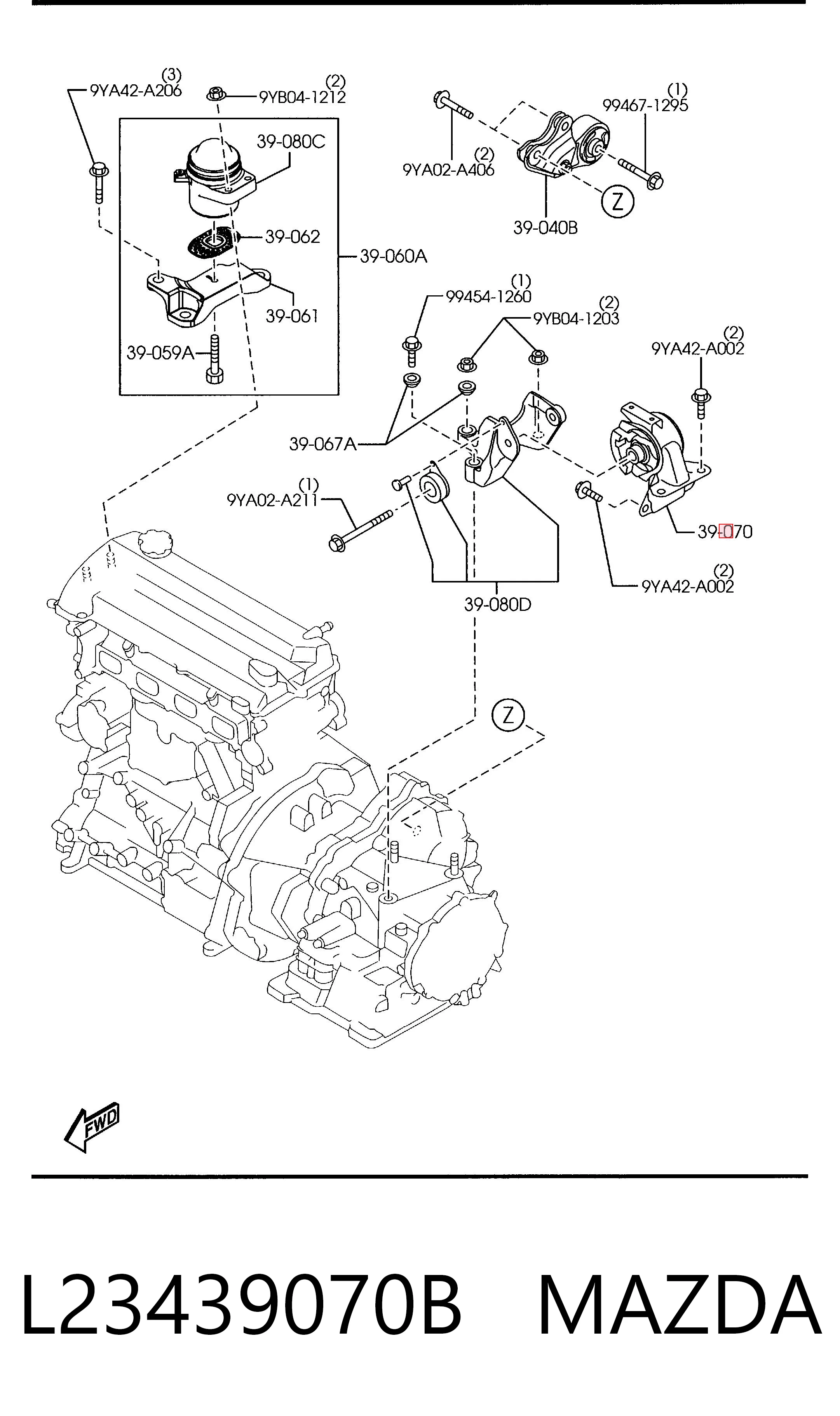 (3)
9YA42-A206

(2)
9YB04-1212

39-080C

39-062

39-060A

39-061

39-059A

(1)
99467-1295

(2)
9YA02-A406

Z

39-040B

(1)
99454-1260

(2)
9YB04-1203

(2)
9YA42-A002

39-067A

(1)
9YA02-A211

39-070

(2)
9YA42-A002

39-080D

Z

FWD

L23439070B MAZDA