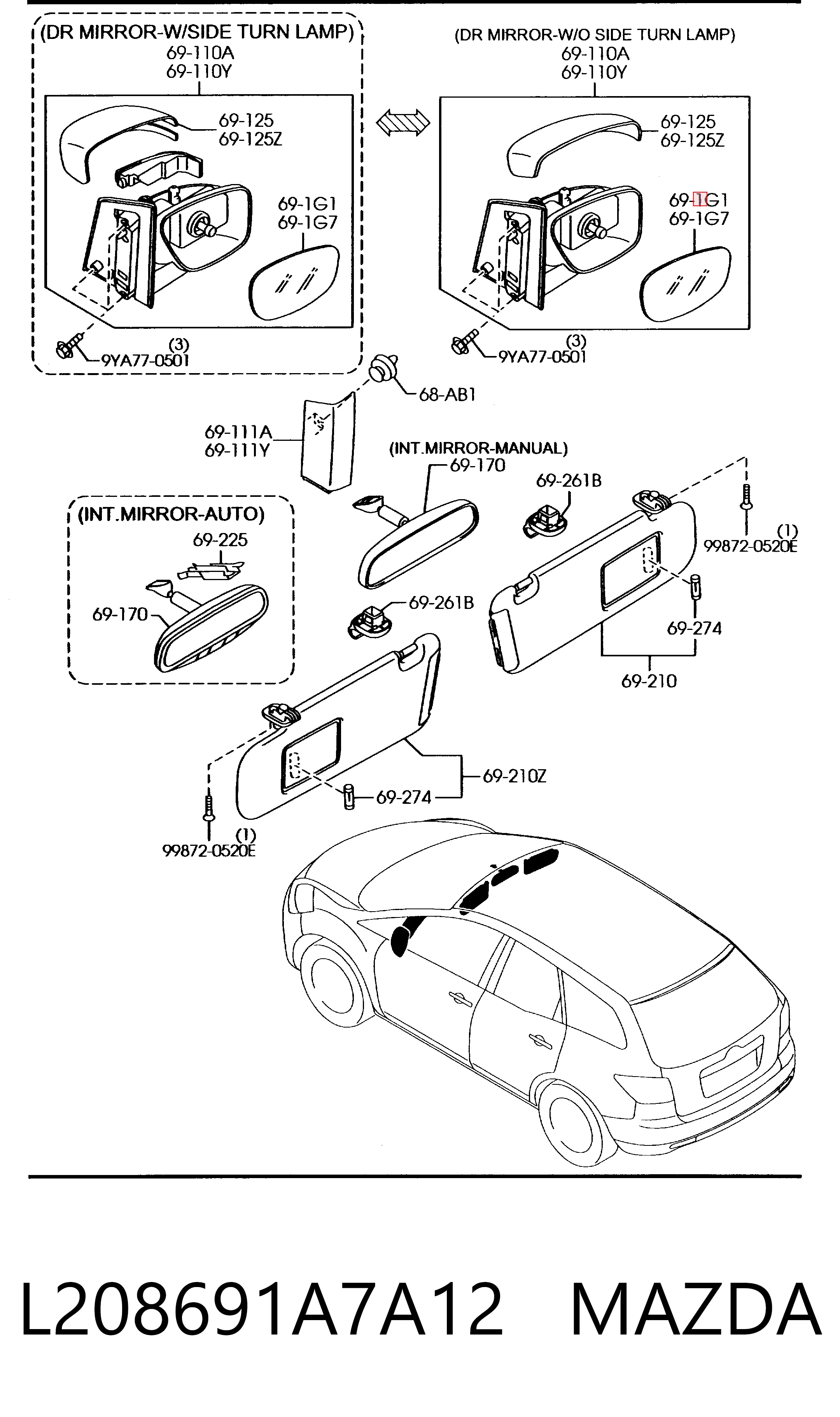 (DR MIRROR-W/SIDE TURN LAMP)
69-110A
69-110Y

69-125
69-125Z

69-1G1
69-1G7

(3)
9YA77-0501

(DR MIRROR-W/O SIDE TURN LAMP)
69-110A
69-110Y

69-125
69-125Z

69-1G1
69-1G7

(3)
9YA77-0501

68-AB1

69-111A
69-111Y

(INT.MIRROR-MANUAL)
69-170

69-261B

(1)
99872-0520E

(INT.MIRROR-AUTO)
69-225

69-170

69-261B

69-274

69-210

69-210Z

69-274

(1)
99872-0520E

L208691A7A12 MAZDA