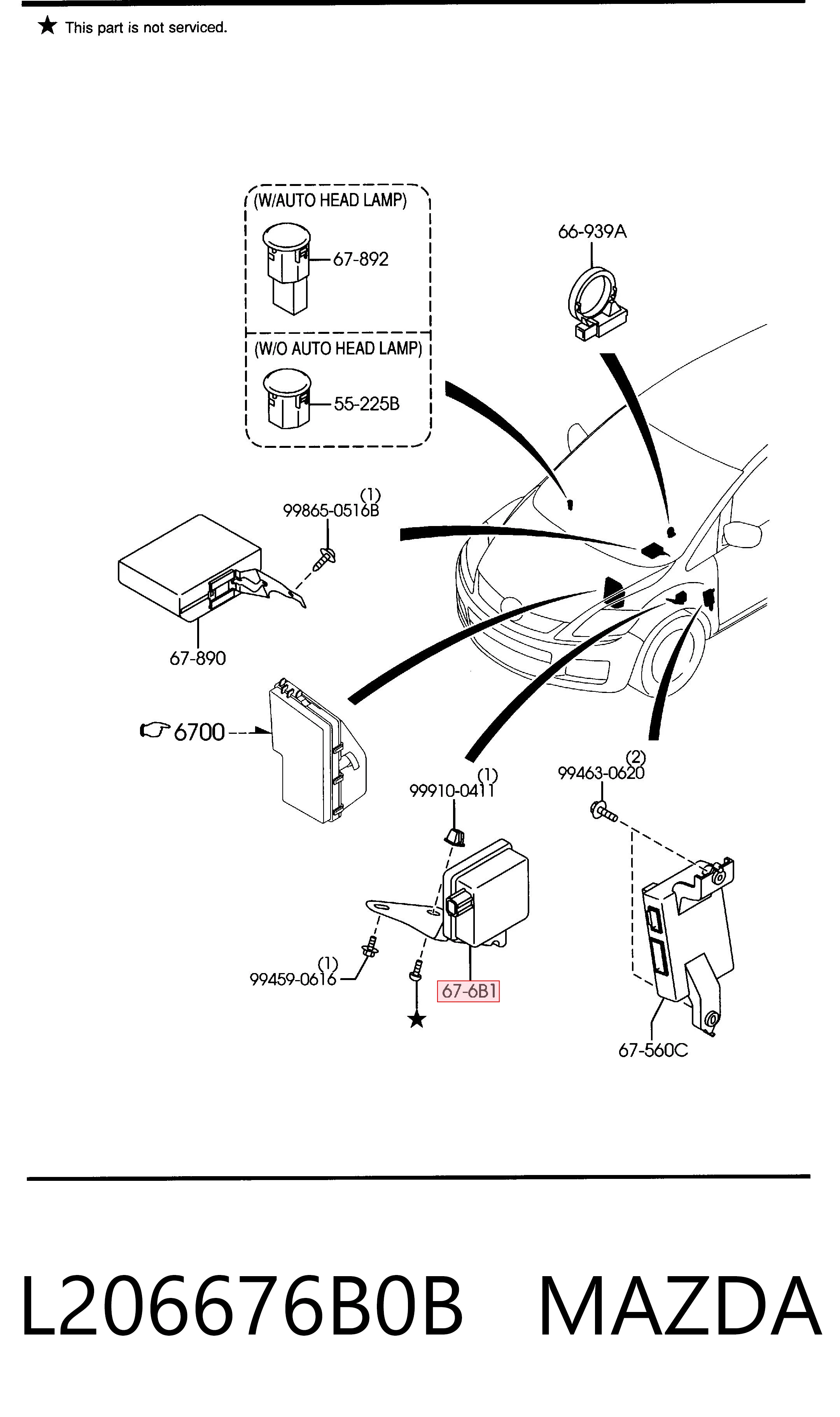 ★ This part is not serviced.

(W/AUTO HEAD LAMP)

67-892

(W/O AUTO HEAD LAMP)

55-225B

66-939A

(1)
99865-0516B

67-890

6700

(1)
99910-0411

(2)
99463-0620

(1)
99459-0616

67-6B1

★

67-560C

L206676B0B MAZDA