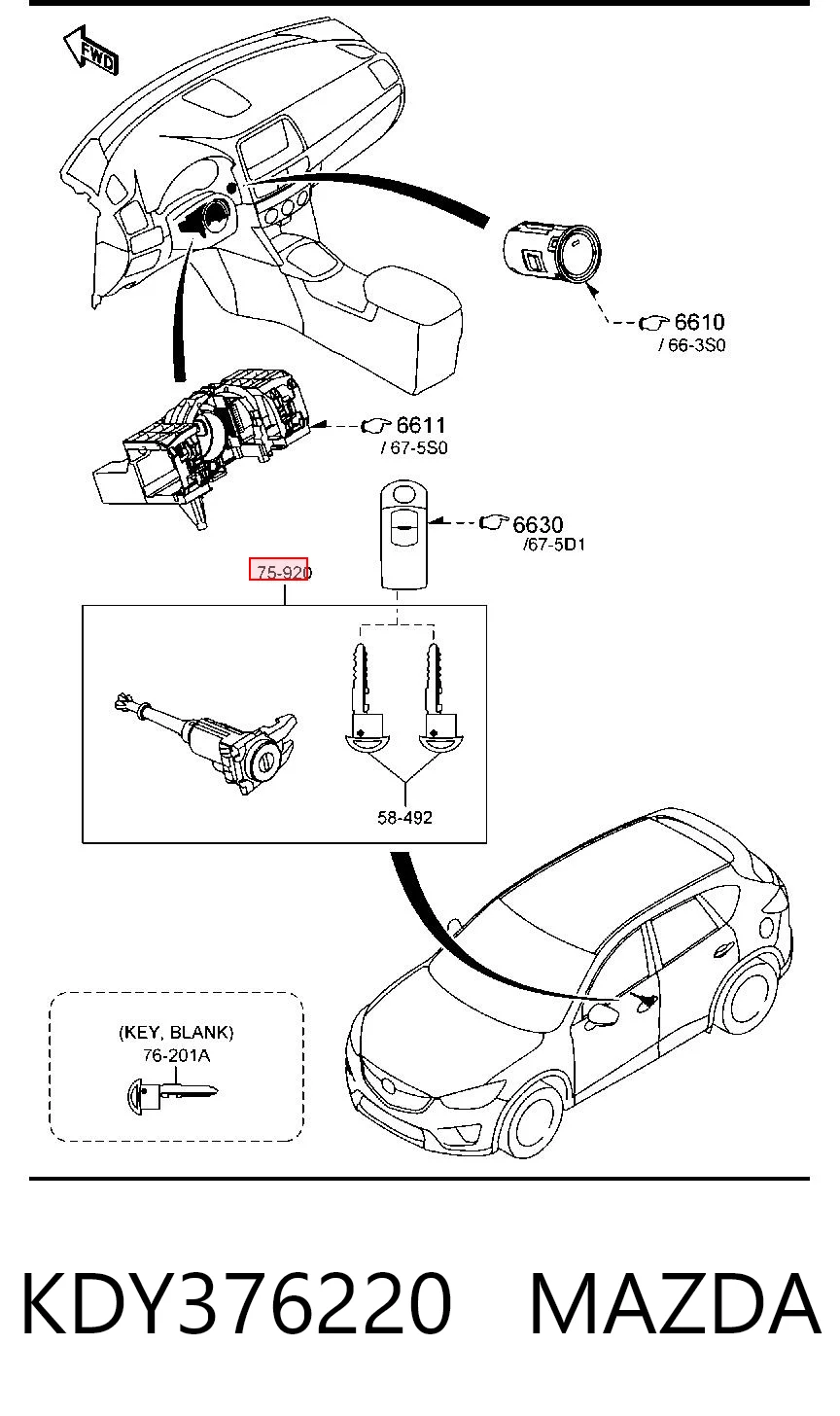 FWD

6610
/ 66-3S0

6611
/ 67-5S0

6630
/67-5D1

75-920

58-492

(KEY, BLANK)
76-201A

KDY376220 MAZDA