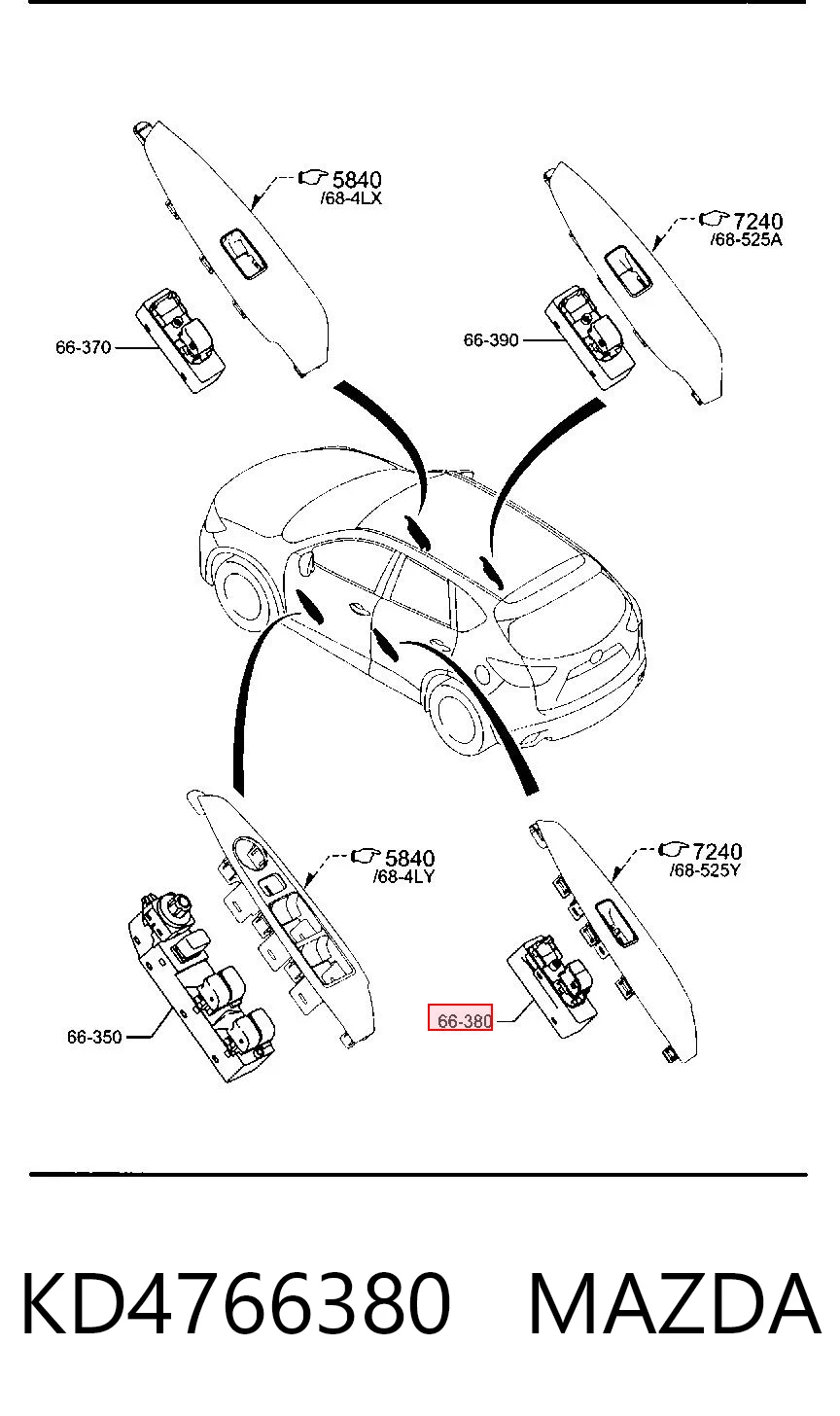 5840
/68-4LX

7240
/68-525A

66-370

66-390

5840
/68-4LY

7240
/68-525Y

66-350

66-380

KD4766380 MAZDA