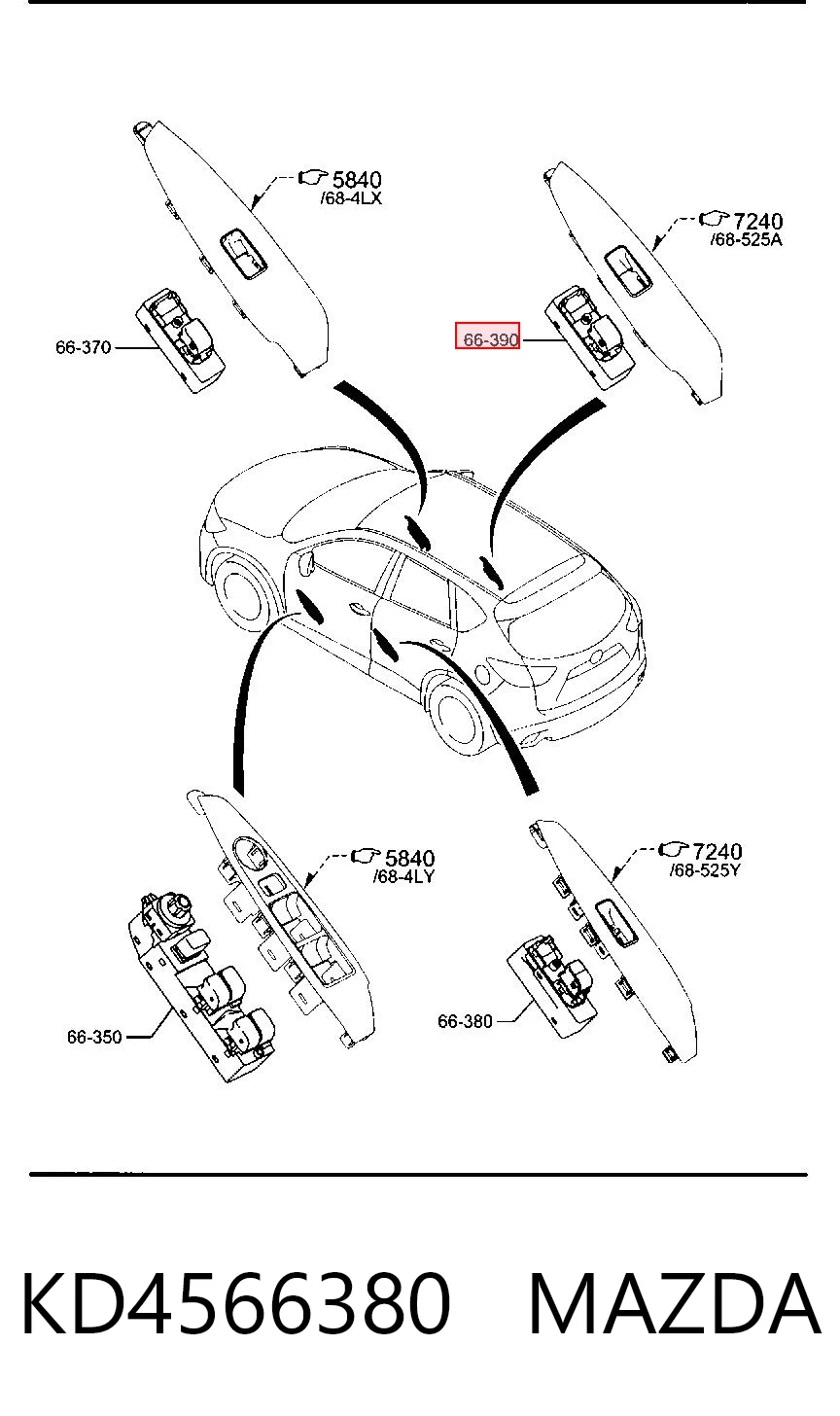 5840
/68-4LX

7240
/68-525A

66-370

66-390

5840
/68-4LY

7240
/68-525Y

66-350

66-380

KD4566380 MAZDA