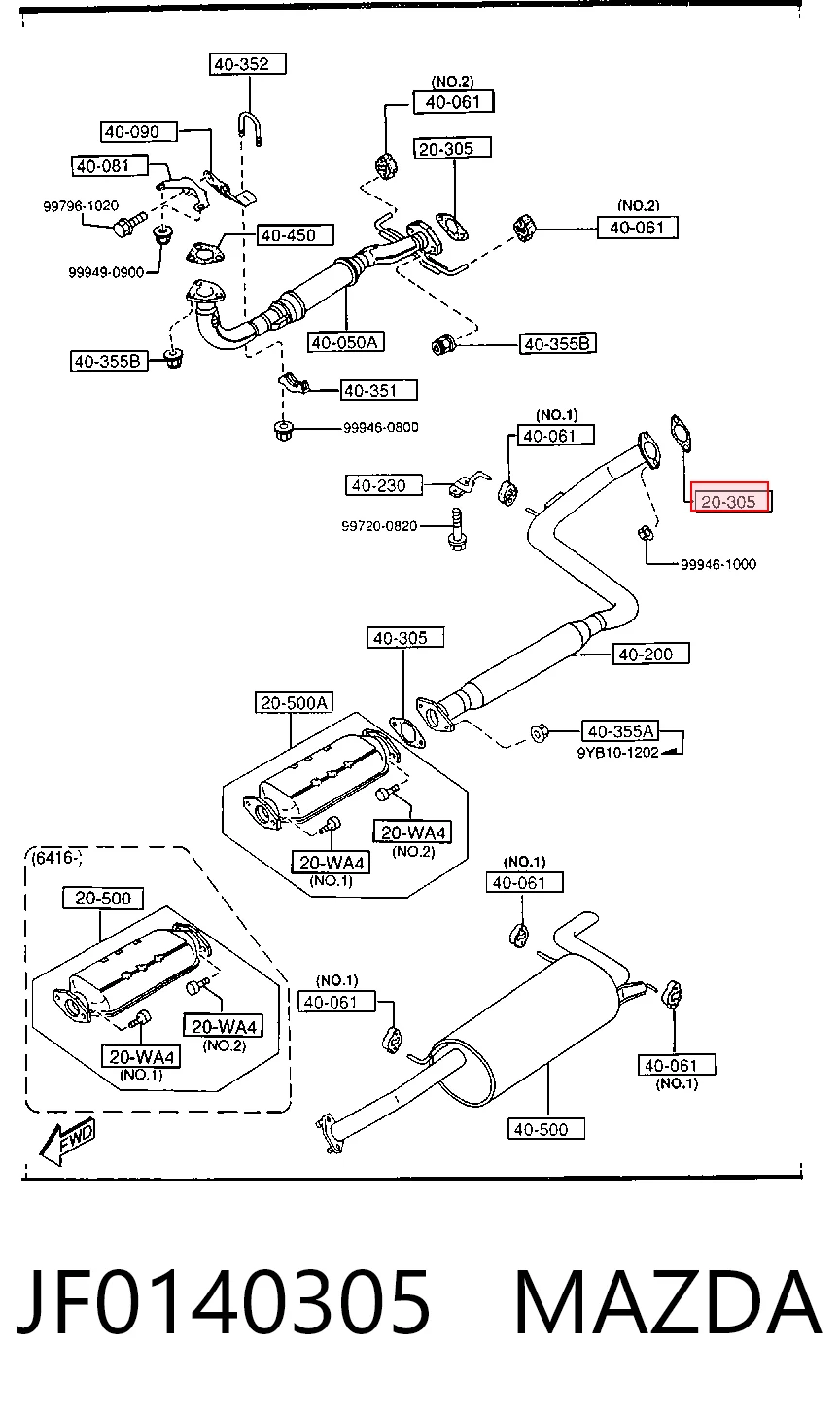 40-352
(NO.2)
40-061
40-090
20-305
40-081
99796-1020
(NO.2)
40-061
40-450
99949-0900
40-050A
40-355B
40-355B
40-351
99946-0800
(NO.1)
40-061
40-230
20-305
99720-0820
99946-1000
40-305
40-200
20-500A
40-355A
9YB10-1202
20-WA4
(NO.2)
20-WA4
(NO.1)
(6416-)
(NO.1)
40-061
20-500
(NO.1)
40-061
20-WA4
(NO.2)
20-WA4
(NO.1)
40-061
(NO.1)
40-500
FWD

JF0140305 MAZDA