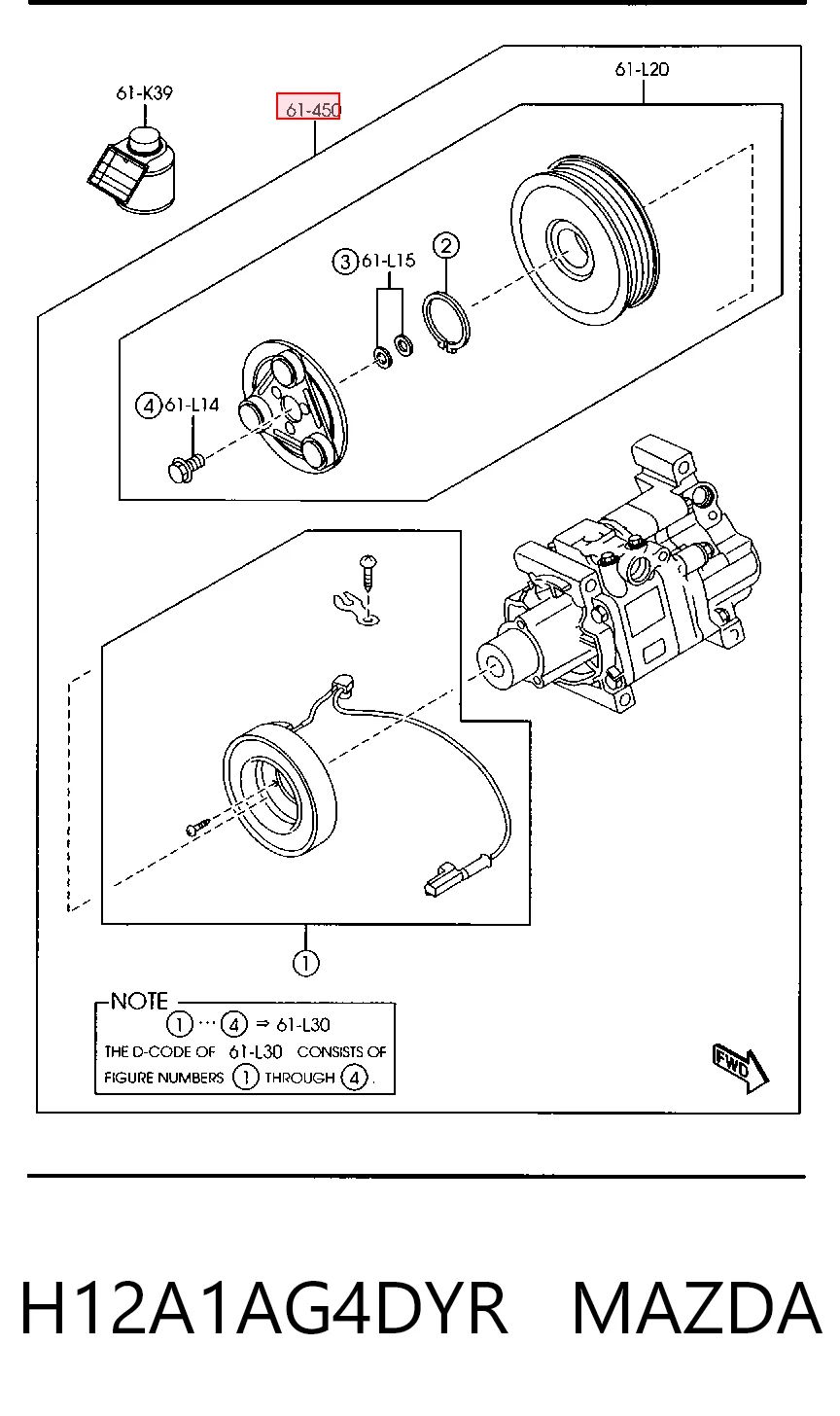 61-K39
61-450
61-L20
③ 61-L15
②
④ 61-L14
①

NOTE
① ··· ④ ⇒ 61-L30
THE D-CODE OF 61-L30 CONSISTS OF FIGURE NUMBERS ① THROUGH ④.

FWD

H12A1AG4DYR MAZDA